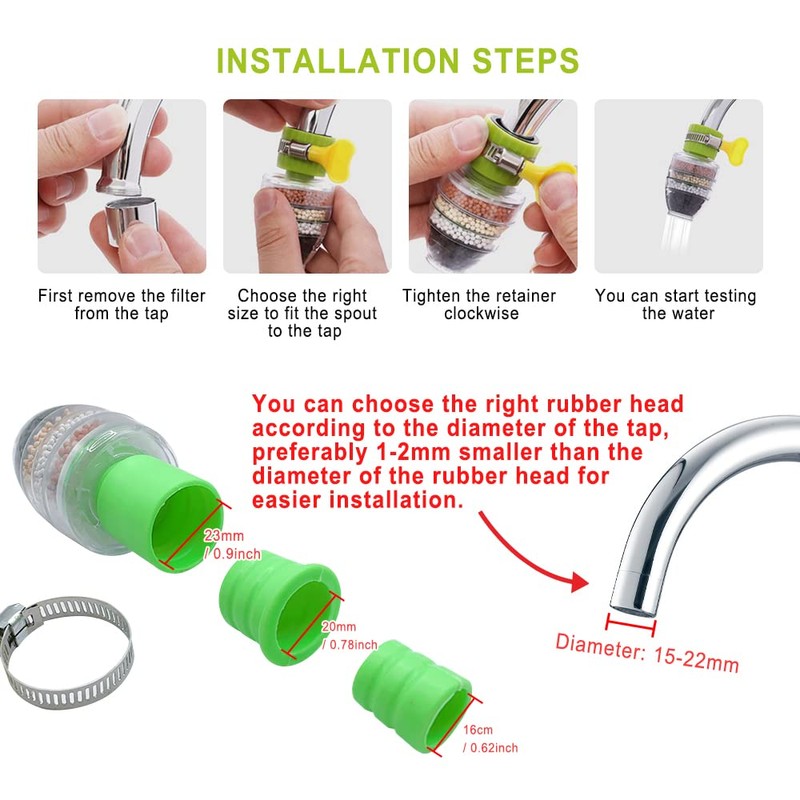 INSTALLATION STEPS

First remove the filter from the tap

Choose the right size to fit the spout to the tap

Tighten the retainer clockwise

You can start testing the water

You can choose the right rubber head according to the diameter of the tap, preferably 1-2mm smaller than the diameter of the rubber head for easier installation.

23mm / 0.9inch

20mm / 0.78inch

16cm / 0.62inch

Diameter: 15-22mm