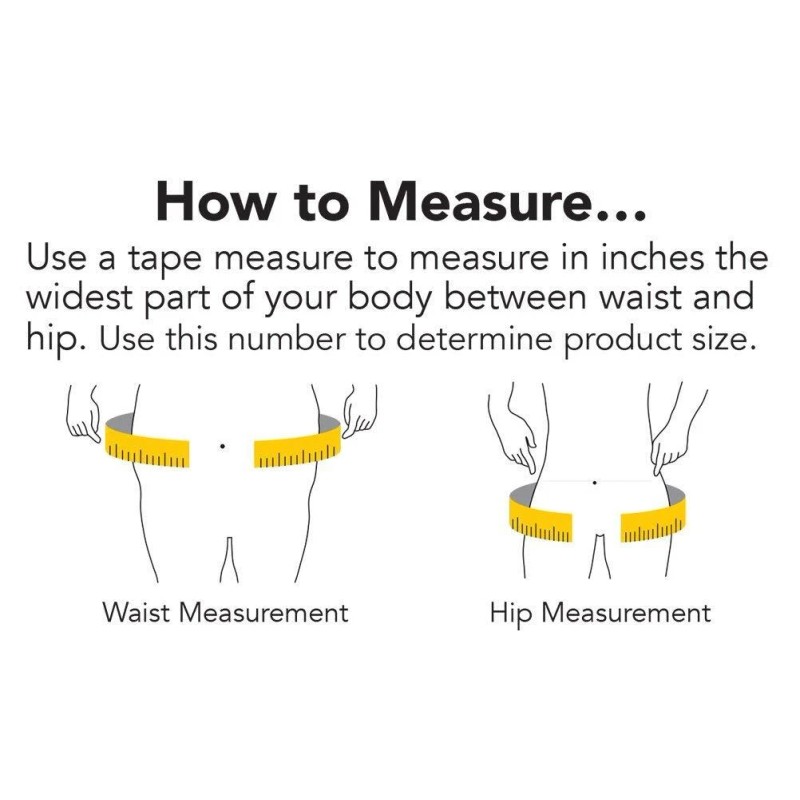 How to Measure...

Use a tape measure to measure in inches the widest part of your body between waist and hip. Use this number to determine product size.

Waist Measurement

Hip Measurement