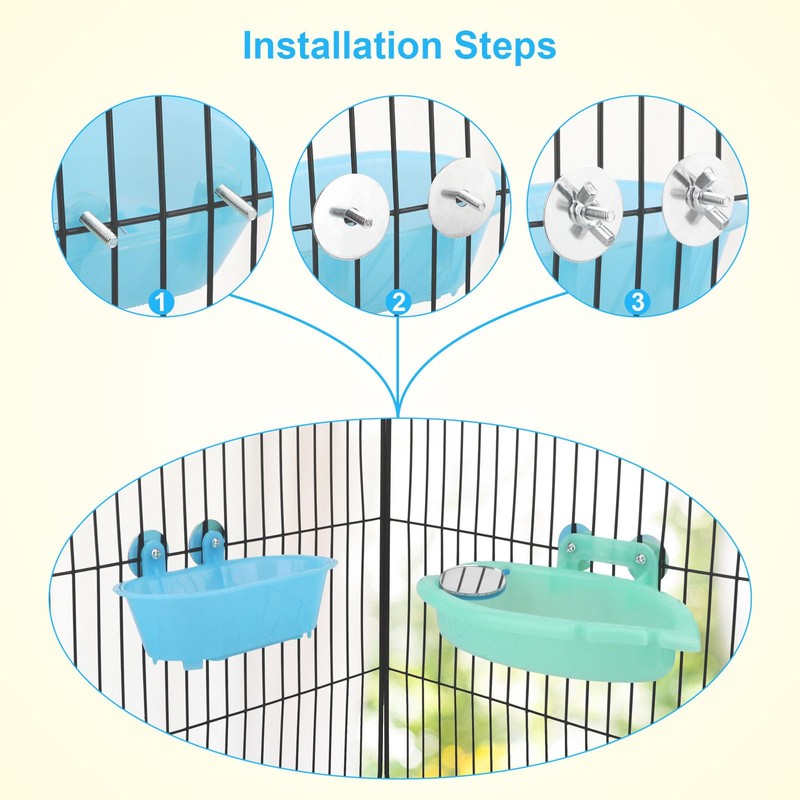 Installation Steps

1

2

3