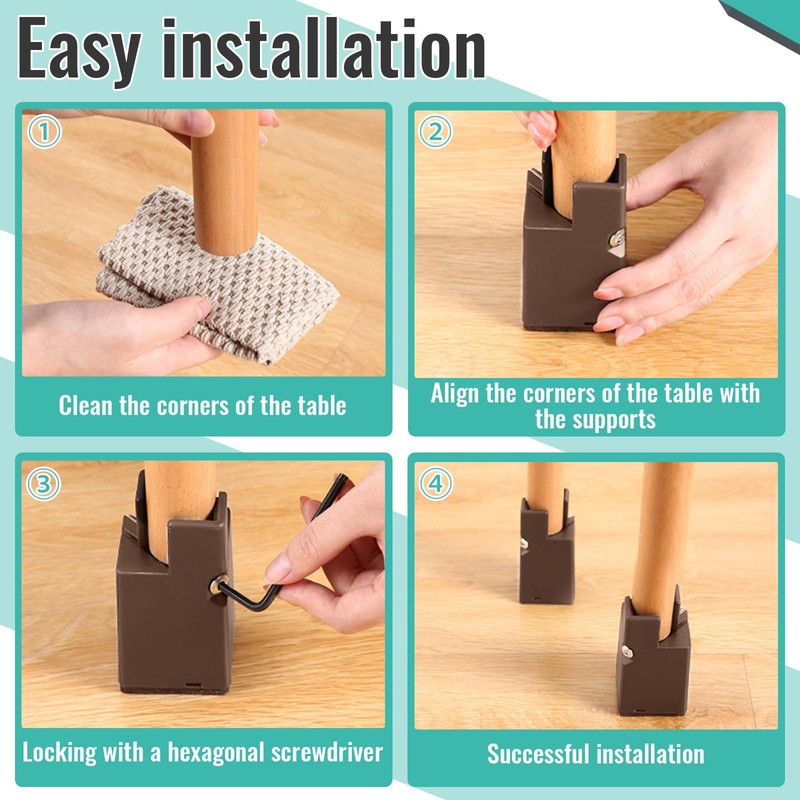 Easy installation

①

Clean the corners of the table

②

Align the corners of the table with the supports

③

Locking with a hexagonal screwdriver

④

Successful installation