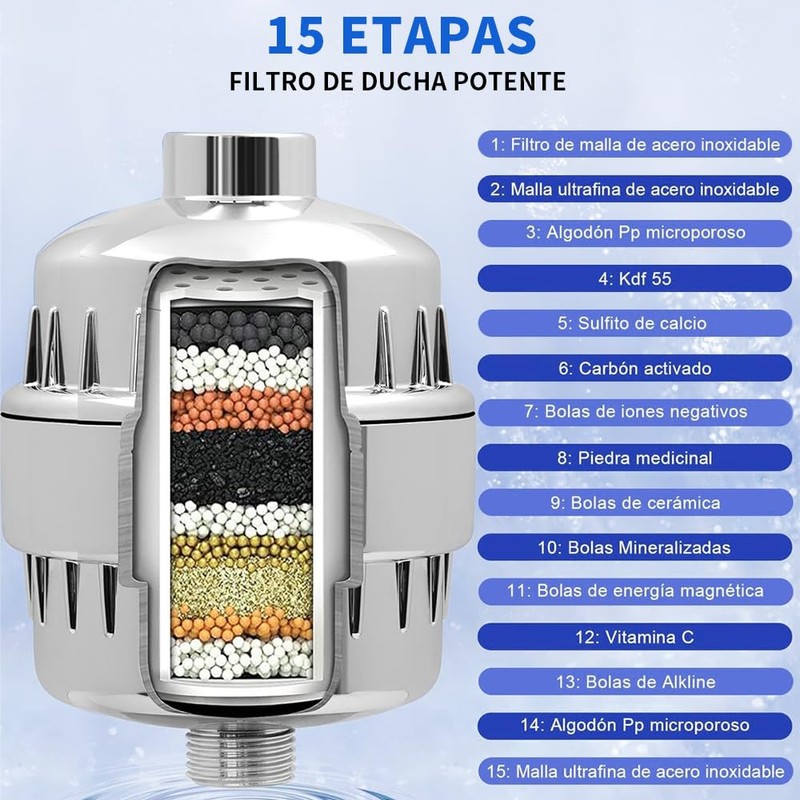 15 ETAPAS
FILTRO DE DUCHA POTENTE

1: Filtro de malla de acero inoxidable
2: Malla ultrafina de acero inoxidable
3: Algodón Pp microporoso
4: Kdf 55
5: Sulfito de calcio
6: Carbón activado
7: Bolas de iones negativos
8: Piedra medicinal
9: Bolas de cerámica
10: Bolas Mineralizadas
11: Bolas de energía magnética
12: Vitamina C
13: Bolas de Alkline
14: Algodón Pp microporoso
15: Malla ultrafina de acero inoxidable