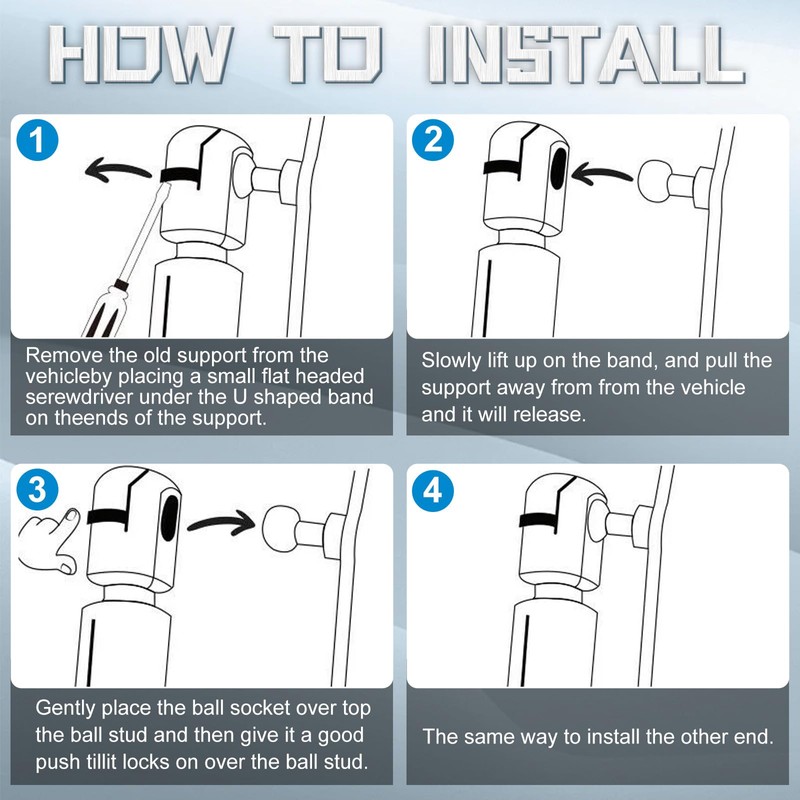 HOW TO INSTALL

1

Remove the old support from the vehicleby placing a small flat headed serewdriver under the U shaped band on theends of the support.

2

Slowly lift up on the band, and pull the support away from from the vehicle and it will release.

3

Gently place the ball socket over top the ball stud and then give it a good push tillit locks on over the ball stud.

4

The same way to install the other end.