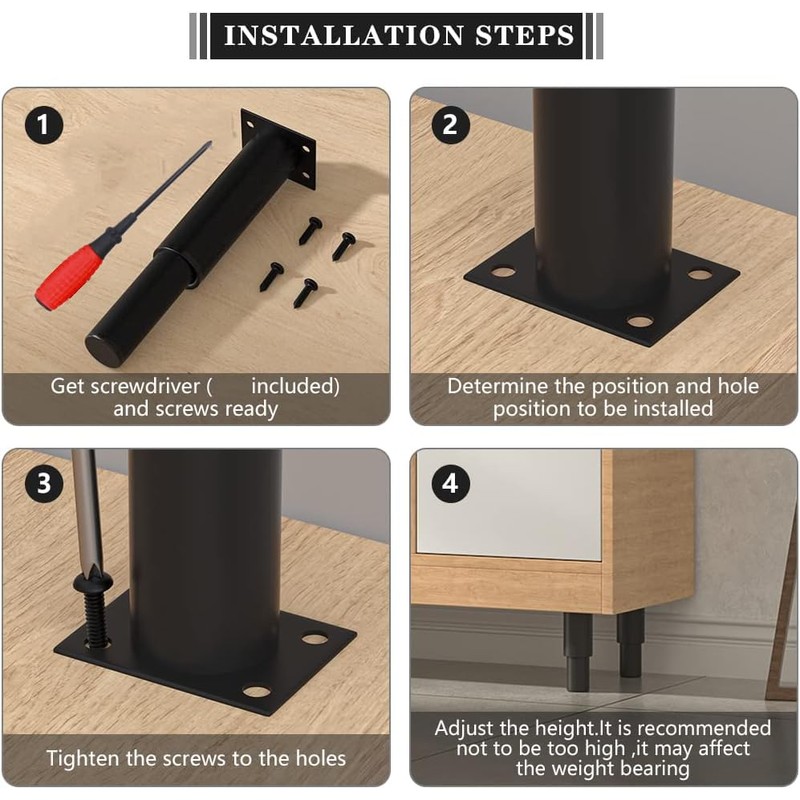 INSTALLATION STEPS

1

Get screwdriver (      included) and screws ready

2

Determine the position and hole position to be installed

3

Tighten the screws to the holes

4

Adjust the height.It is recommended not to be too high ,it may affect the weight bearing