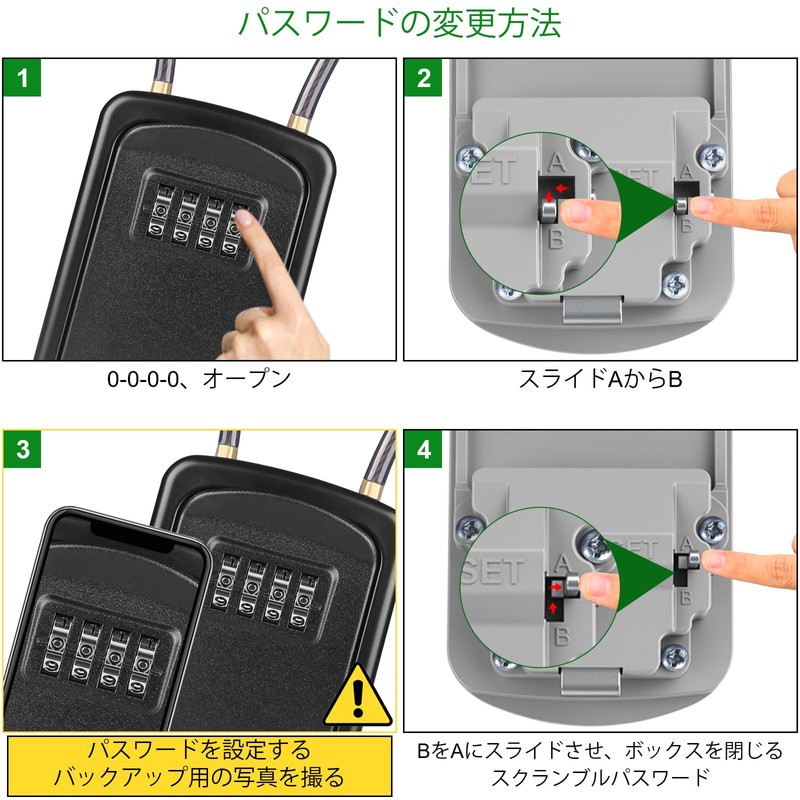 パスワードの変更方法

1

0-0-0-0、オープン

2

SET
A
B
SET
A
B

スライドAからB

3

パスワードを設定する
バックアップ用の写真を撮る

4

SET
A
B
SET
A
B

BをAにスライドさせ、ボックスを閉じる
スクランブルパスワード