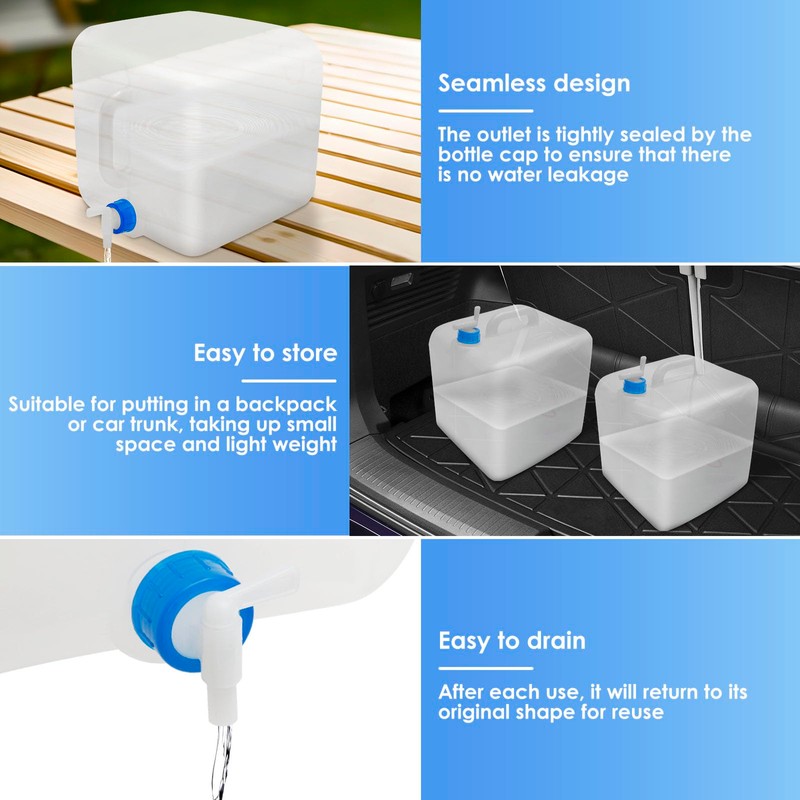 Seamless design

The outlet is tightly sealed by the bottle cap to ensure that there is no water leakage

Easy to store

Suitable for putting in a backpack or car trunk, taking up small space and light weight

Easy to drain

After each use, it will return to its original shape for reuse