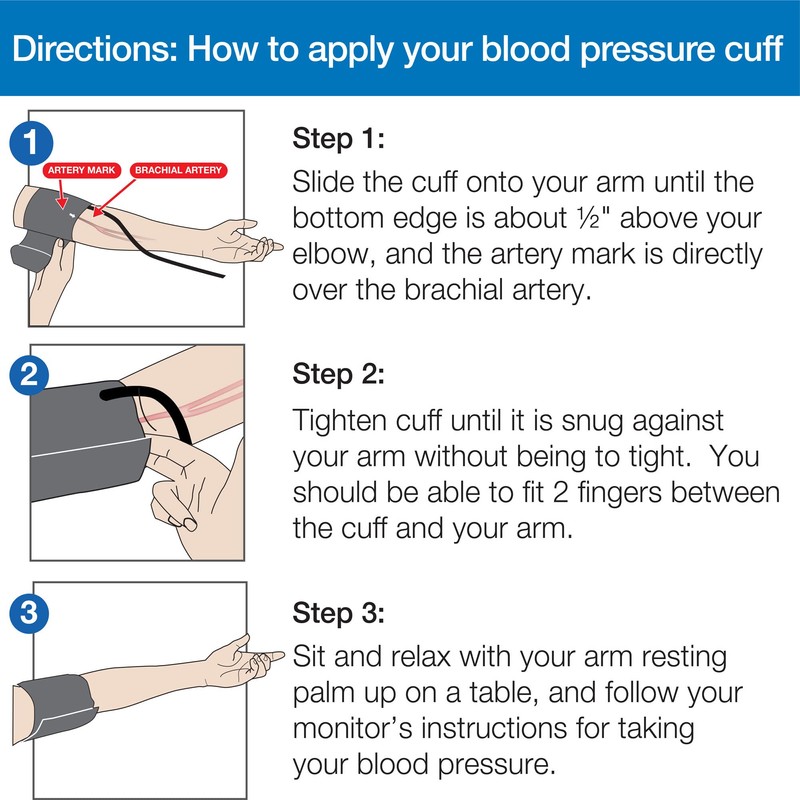 Directions: How to apply your blood pressure cuff

1

ARTERY MARK

BRACHIAL ARTERY

Step 1:
Slide the cuff onto your arm until the bottom edge is about ½" above your elbow, and the artery mark is directly over the brachial artery.

2

Step 2:
Tighten cuff until it is snug against your arm without being to tight. You should be able to fit 2 fingers between the cuff and your arm.

3

Step 3:
Sit and relax with your arm resting palm up on a table, and follow your monitor's instructions for taking your blood pressure.