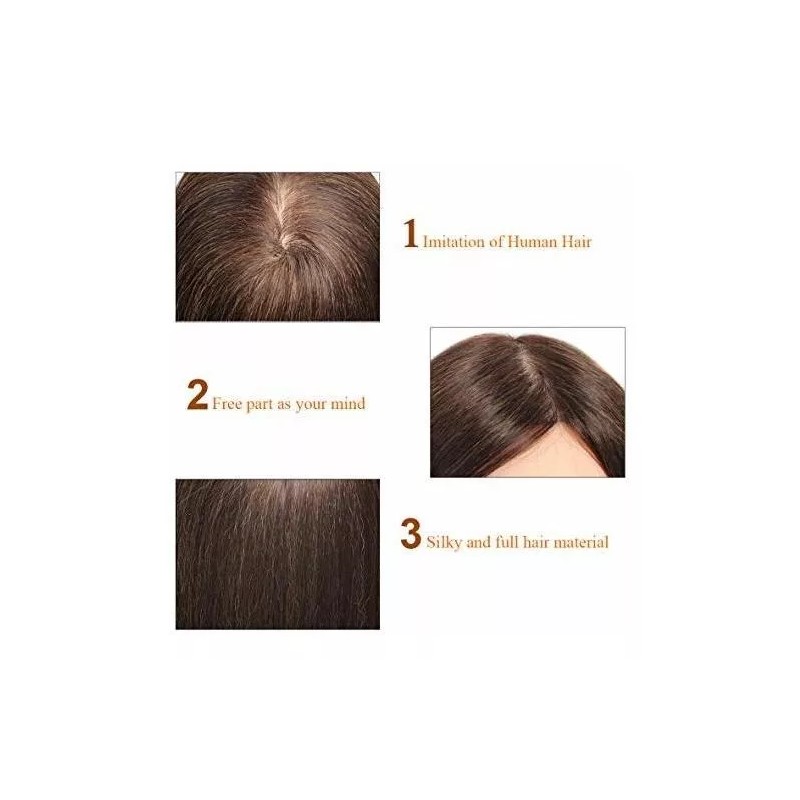 1 Imitation of Human Hair

2 Free part as your mind

3 Silky and full hair material