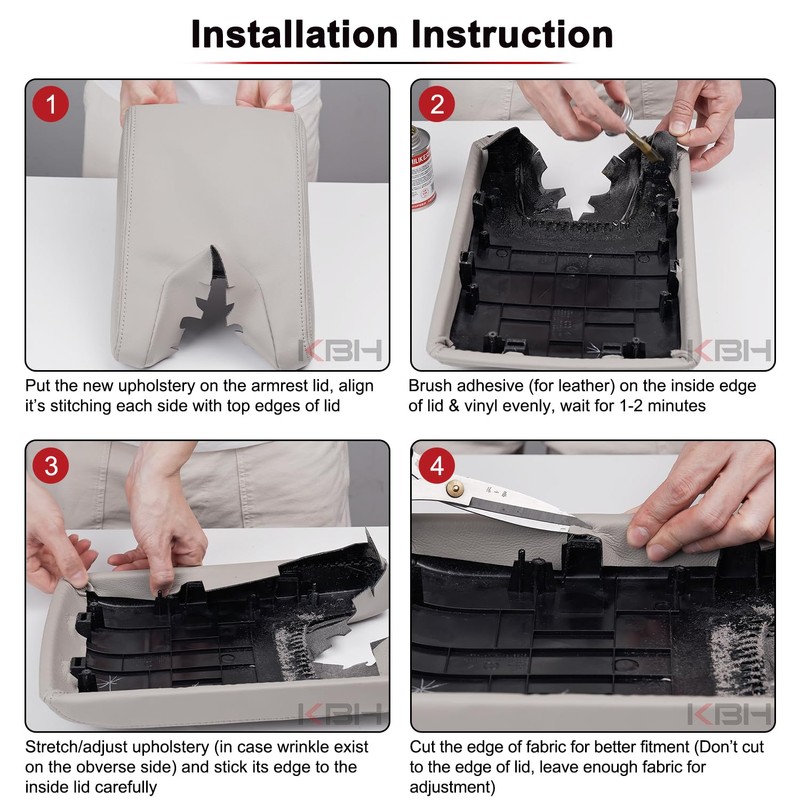 Installation Instruction

1

KBH

Put the new upholstery on the armrest lid, align it's stitching each side with top edges of lid

2

KBH

Brush adhesive (for leather) on the inside edge of lid & vinyl evenly, wait for 1-2 minutes

3

KBH

Stretch/adjust upholstery (in case wrinkle exist on the obverse side) and stick its edge to the inside lid carefully

4

KBH

Cut the edge of fabric for better fitment (Don't cut to the edge of lid, leave enough fabric for adjustment)