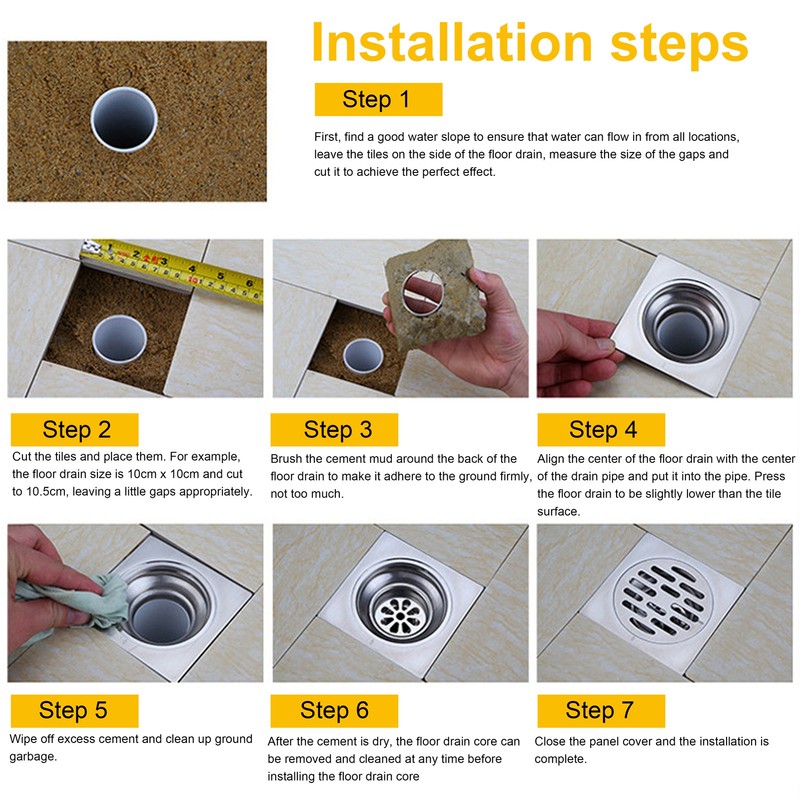 Installation steps

Step 1

First, find a good water slope to ensure that water can flow in from all locations, leave the tiles on the side of the floor drain, measure the size of the gaps and cut it to achieve the perfect effect.

Step 2

Cut the tiles and place them. For example, the floor drain size is 10cm x 10cm and cut to 10.5cm, leaving a little gaps appropriately.

Step 3

Brush the cement mud around the back of the floor drain to make it adhere to the ground firmly, not too much.

Step 4

Align the center of the floor drain with the center of the drain pipe and put it into the pipe. Press the floor drain to be slightly lower than the tile surface.

Step 5

Wipe off excess cement and clean up ground garbage.

Step 6

After the cement is dry, the floor drain core can be removed and cleaned at any time before installing the floor drain core

Step 7

Close the panel cover and the installation is complete.