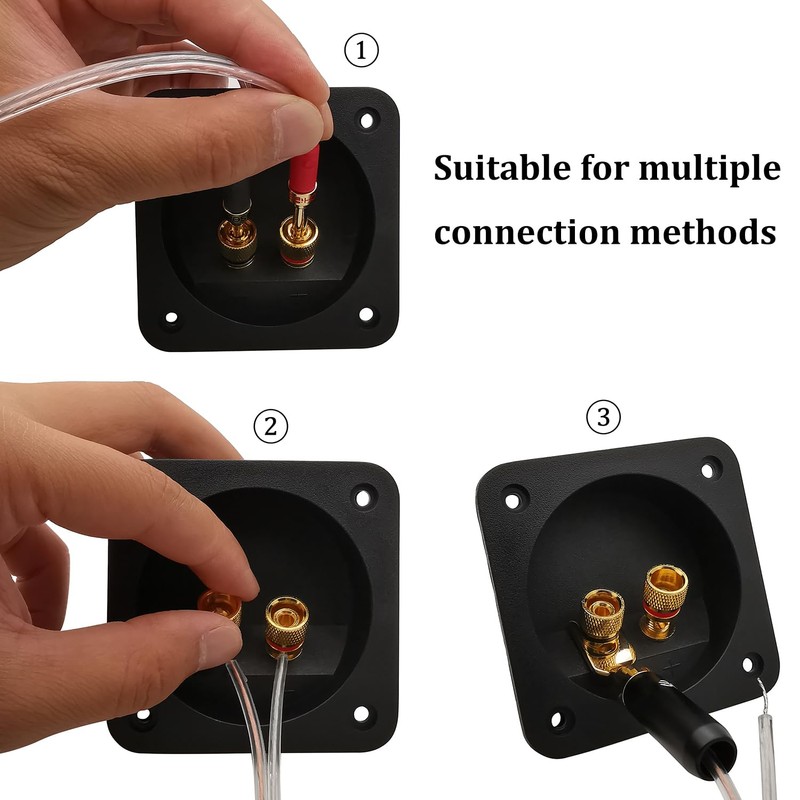 ①

Suitable for multiple connection methods

②

③