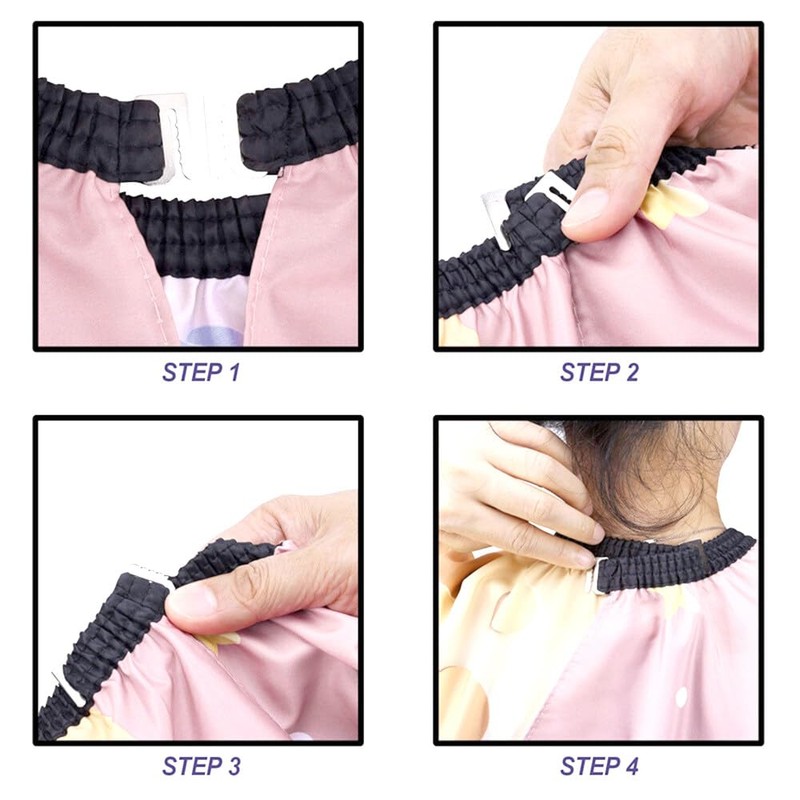 STEP 1

STEP 2

STEP 3

STEP 4