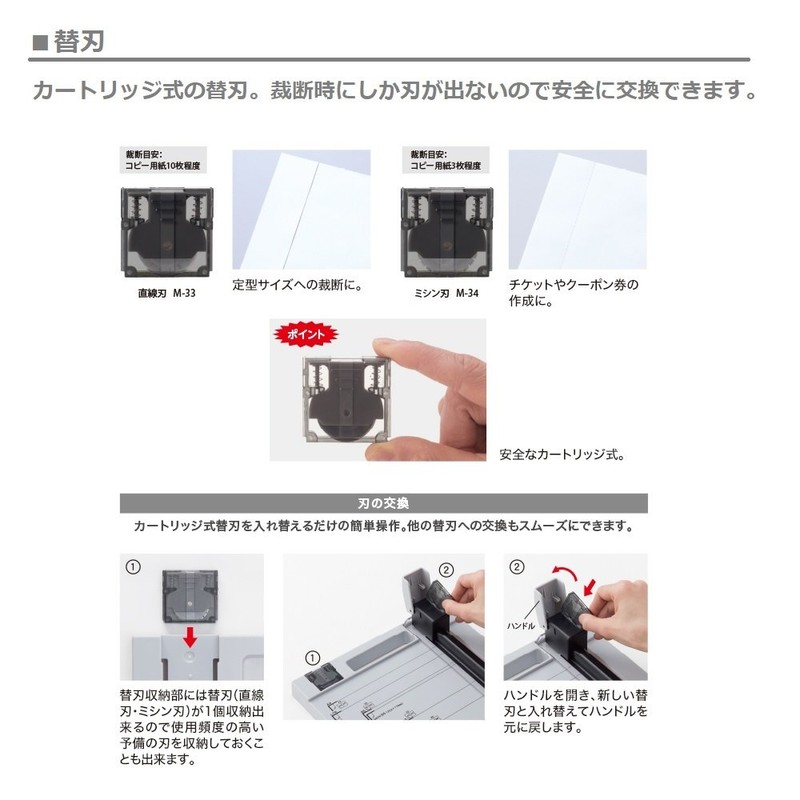 ■替刃

カートリッジ式の替刃。裁断時にしか刃が出ないので安全に交換できます。

裁断目安：
コピー用紙10枚程度

直線刃 M-33

定型サイズへの裁断に。

裁断目安：
コピー用紙3枚程度

ミシン刃 M-34

チケットやクーポン券の作成に。

ポイント

安全なカートリッジ式。

刃の交換

カートリッジ式替刃を入れ替えるだけの簡単操作。他の替刃への交換もスムーズにできます。

①

替刃収納部には替刃（直線刃・ミシン刃）が1個収納出来るので使用頻度の高い予備の刃を収納しておくことも出来ます。

②

①

②

ハンドル

ハンドルを開き、新しい替刃と入れ替えてハンドルを元に戻します。