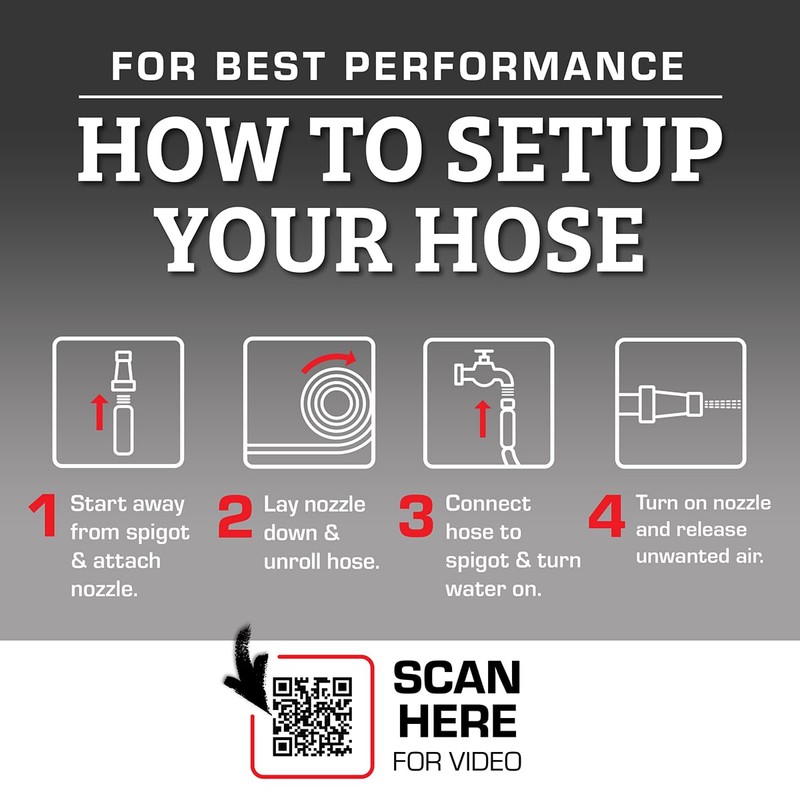 FOR BEST PERFORMANCE

HOW TO SETUP YOUR HOSE

1 Start away from spigot & attach nozzle.

2 Lay nozzle down & unroll hose.

3 Connect hose to spigot & turn water on.

4 Turn on nozzle and release unwanted air.

SCAN HERE FOR VIDEO