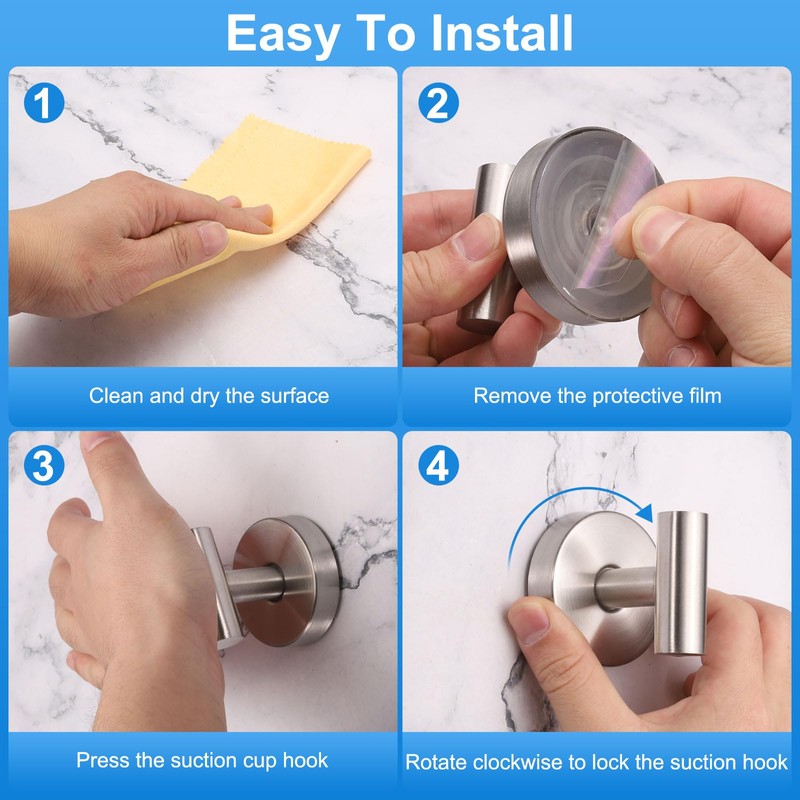 Easy To Install

1

Clean and dry the surface

2

Remove the protective film

3

Press the suction cup hook

4

Rotate clockwise to lock the suction hook