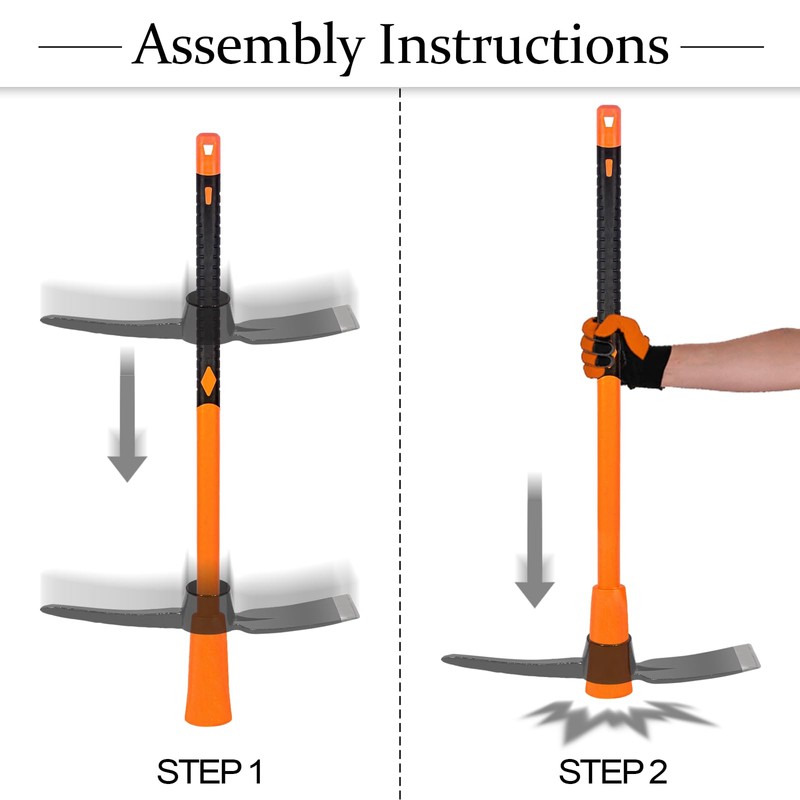 Assembly Instructions

STEP 1

STEP 2