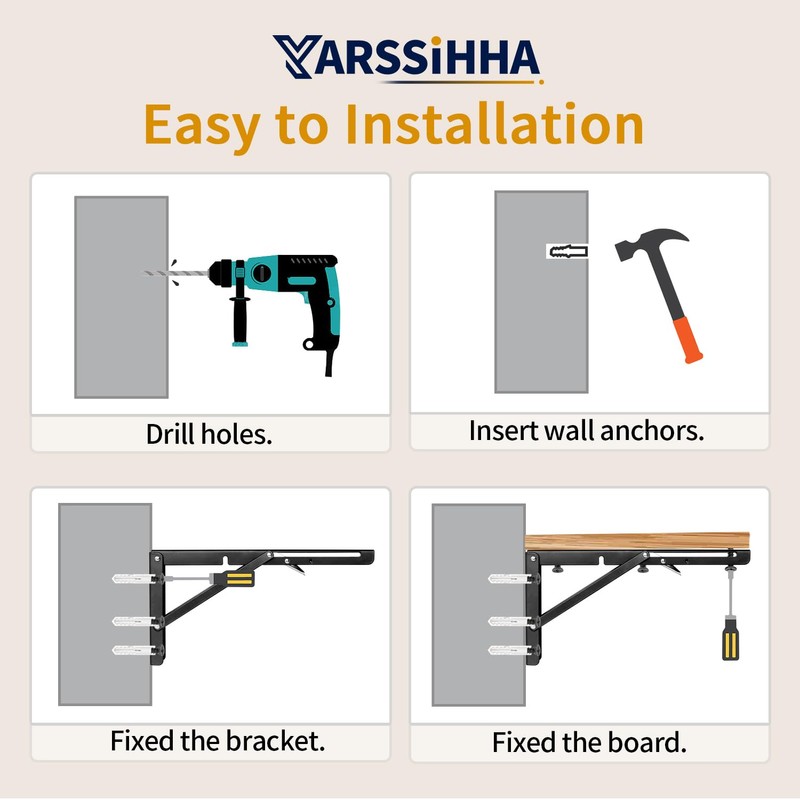 YARSSiHHA

Easy to Installation

Drill holes.

Insert wall anchors.

Fixed the bracket.

Fixed the board.