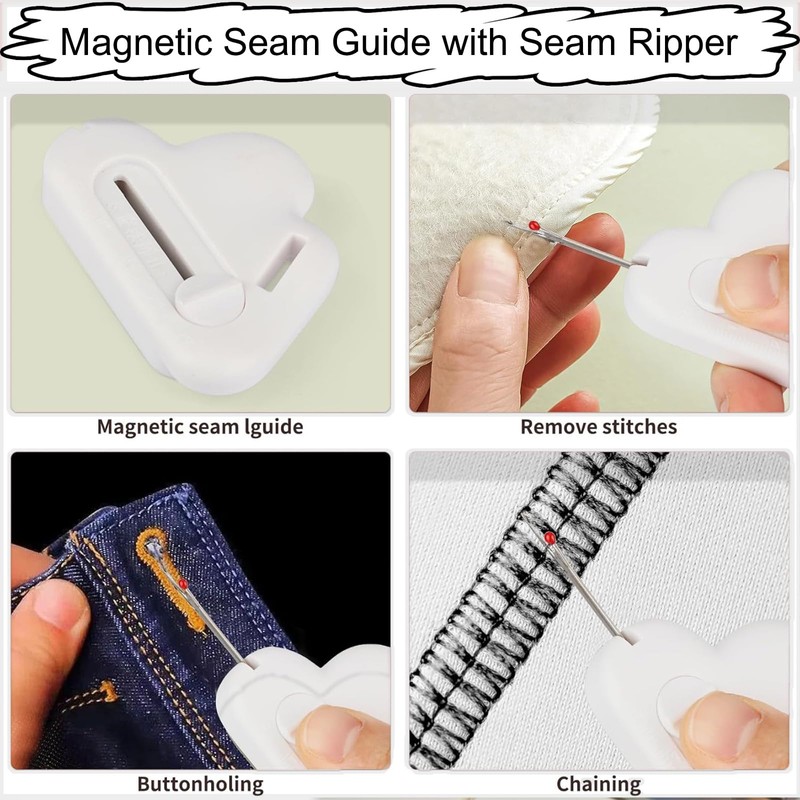 Magnetic Seam Guide with Seam Ripper

Magnetic seam lguide

Remove stitches

Buttonholing

Chaining