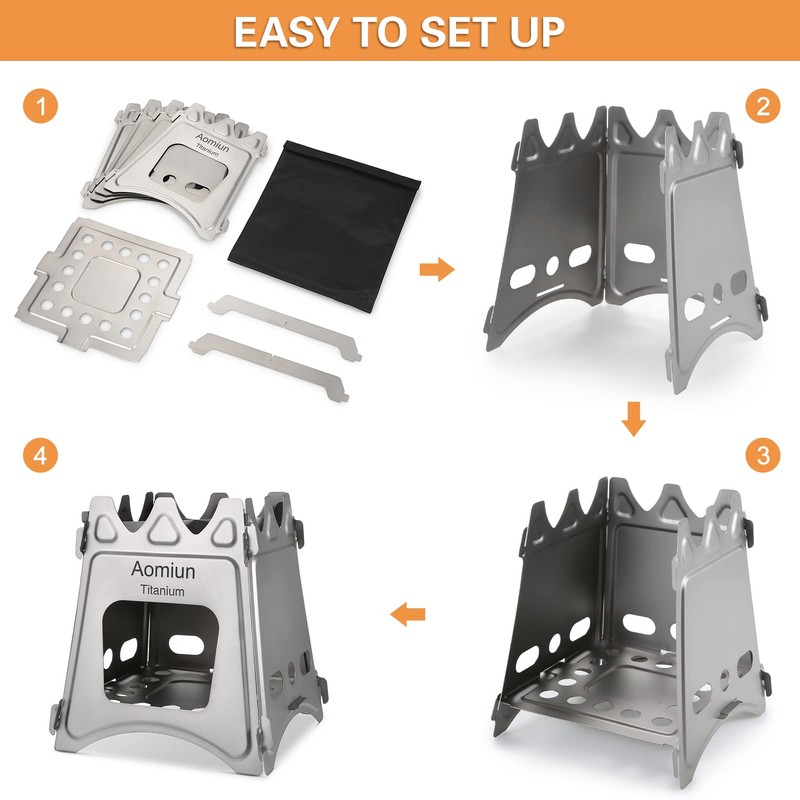 EASY TO SET UP

1

Aomiun
Titanium

2

3

4

Aomiun
Titanium