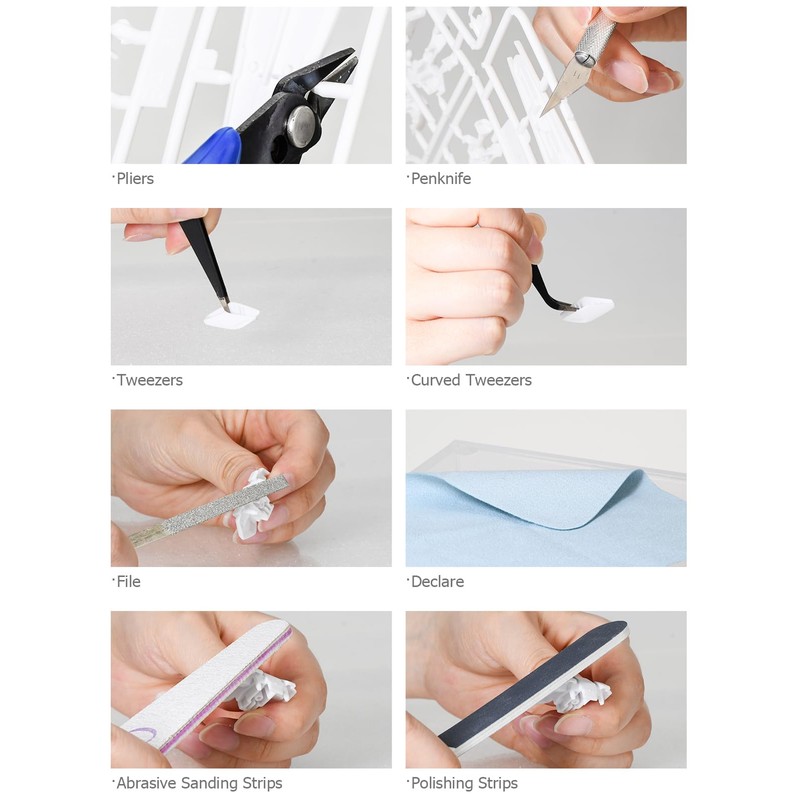 ·Pliers

·Penknife

·Tweezers

·Curved Tweezers

·File

·Declare

·Abrasive Sanding Strips

·Polishing Strips