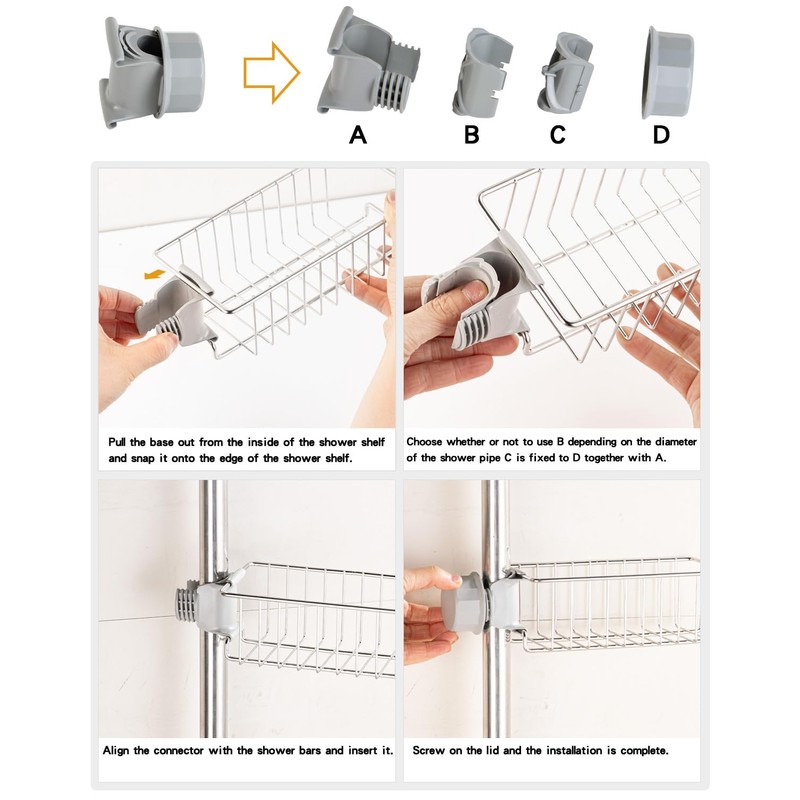 A B C D

Pull the base out from the inside of the shower shelf and snap it onto the edge of the shower shelf.

Choose whether or not to use B depending on the diameter of the shower pipe C is fixed to D together with A.

Align the connector with the shower bars and insert it.

Screw on the lid and the installation is complete.