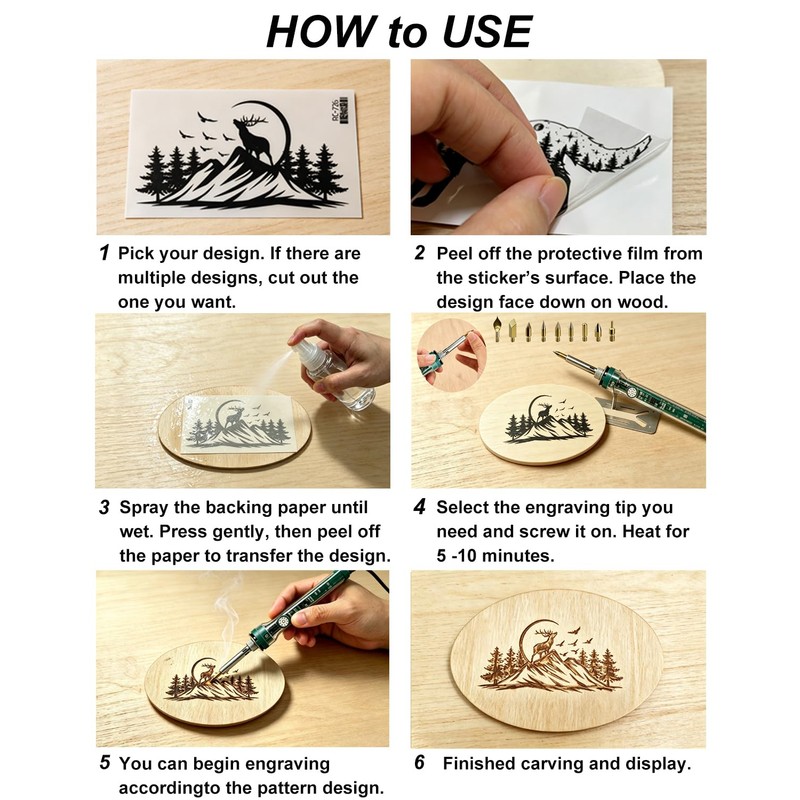 HOW to USE

RC-726

1 Pick your design. If there are multiple designs, cut out the one you want.

2 Peel off the protective film from the sticker's surface. Place the design face down on wood.

3 Spray the backing paper until wet. Press gently, then peel off the paper to transfer the design.

4 Select the engraving tip you need and screw it on. Heat for 5 -10 minutes.

5 You can begin engraving accordingto the pattern design.

6 Finished carving and display.