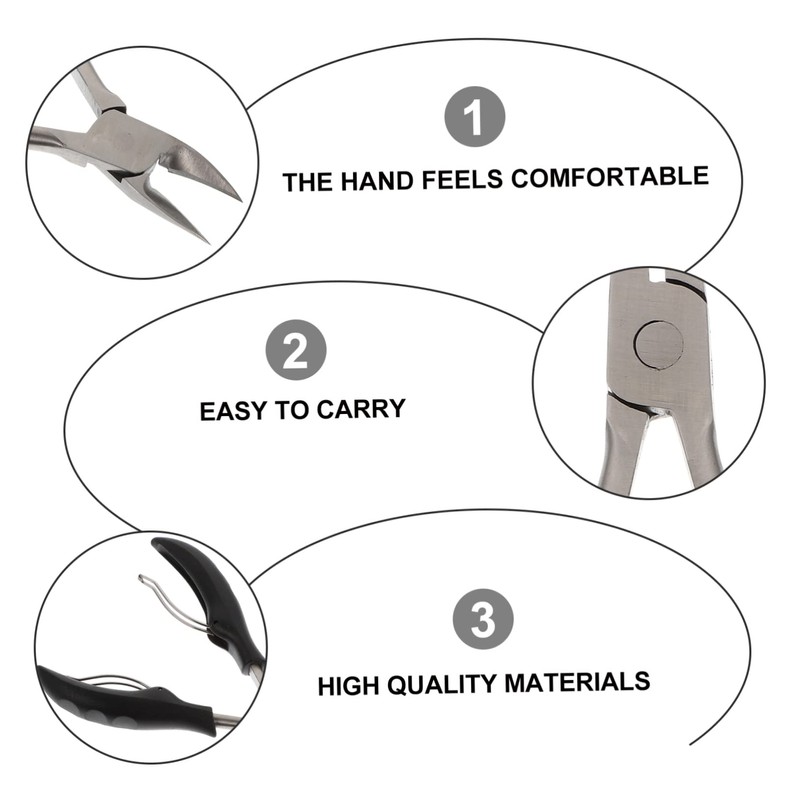 1

THE HAND FEELS COMFORTABLE

2

EASY TO CARRY

3

HIGH QUALITY MATERIALS