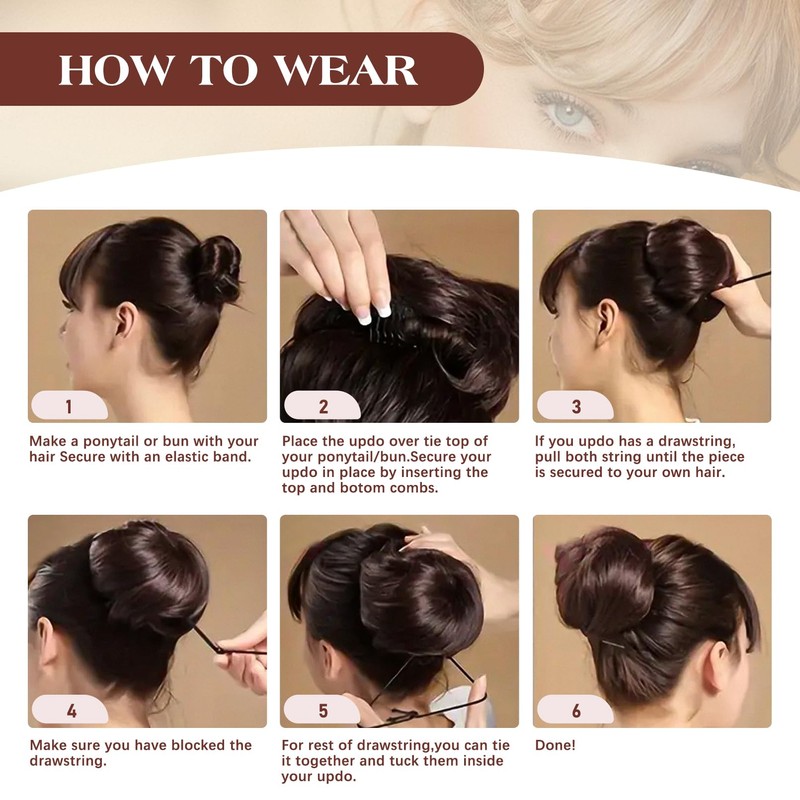 HOW TO WEAR

1

Make a ponytail or bun with your hair Secure with an elastic band.

2

Place the updo over tie top of your ponytail/bun.Secure your updo in place by inserting the top and botom combs.

3

If you updo has a drawstring, pull both string until the piece is secured to your own hair.

4

Make sure you have blocked the drawstring.

5

For rest of drawstring,you can tie it together and tuck them inside your updo.

6

Done!