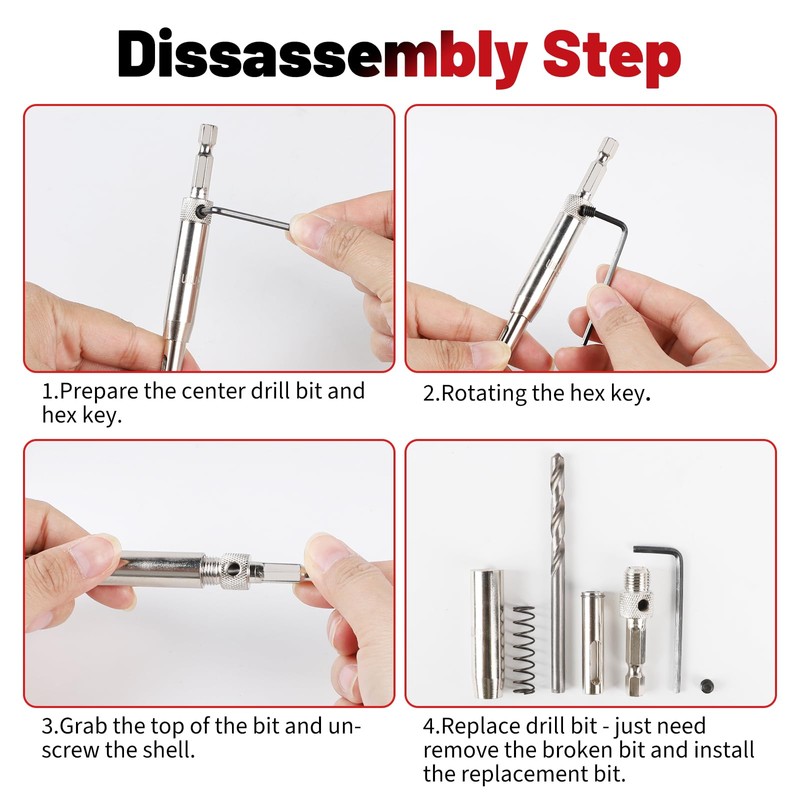 Dissassembly Step

1.Prepare the center drill bit and hex key.

2.Rotating the hex key.

3.Grab the top of the bit and unscrew the shell.

4.Replace drill bit - just need remove the broken bit and install the replacement bit.