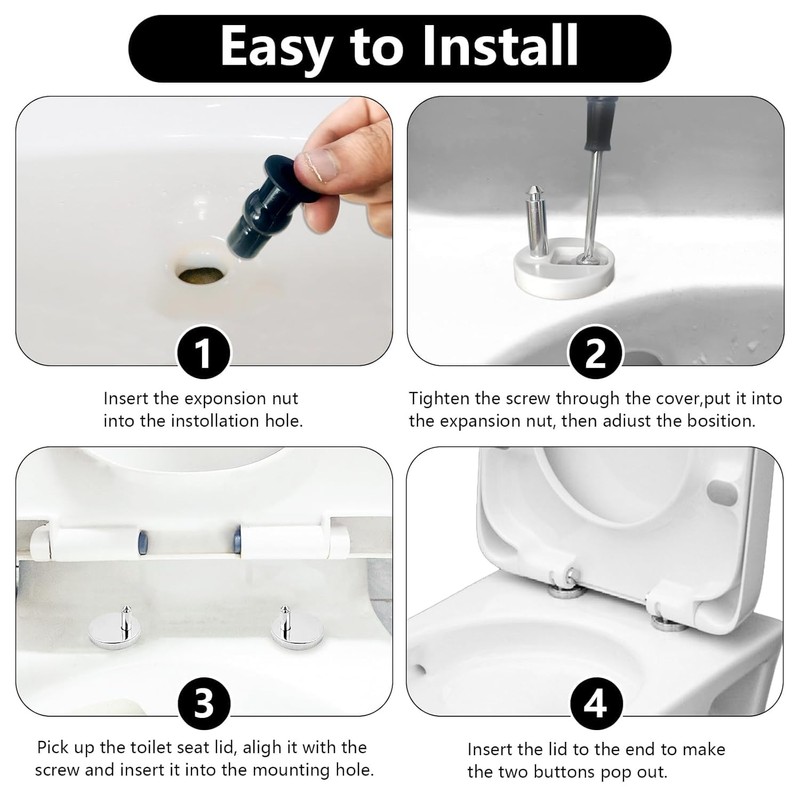 Easy to Install

1

Insert the exponsion nut into the instollation hole.

2

Tighten the screw through the cover,put it into the expansion nut, then adiust the bosition.

3

Pick up the toilet seat lid, aligh it with the screw and insert it into the mounting hole.

4

Insert the lid to the end to make the two buttons pop out.