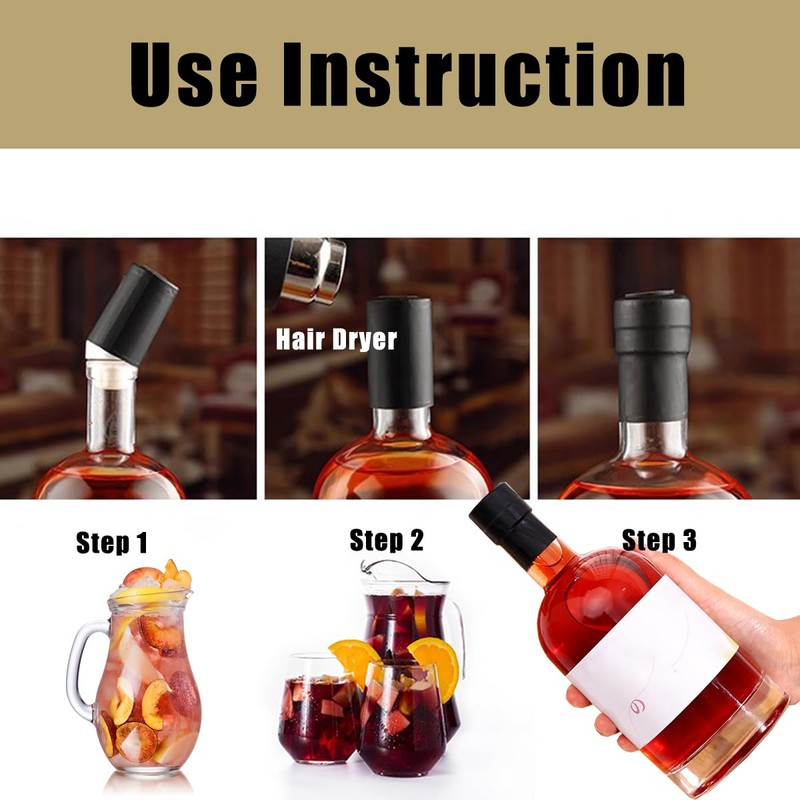 Use Instruction

Hair Dryer

Step 1

Step 2

Step 3