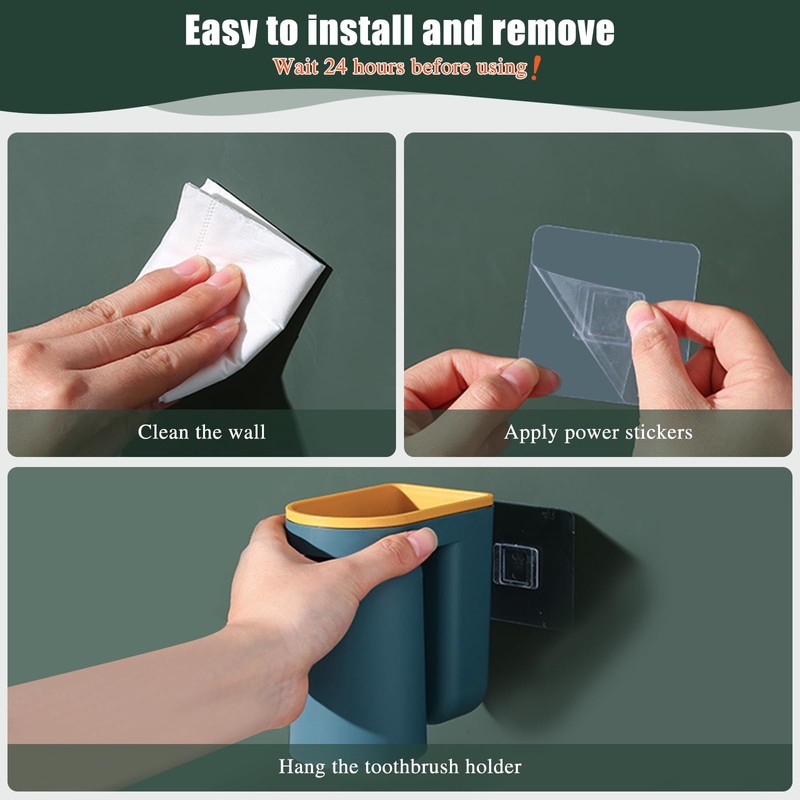 Easy to install and remove
Wait 24 hours before using!

Clean the wall

Apply power stickers

Hang the toothbrush holder