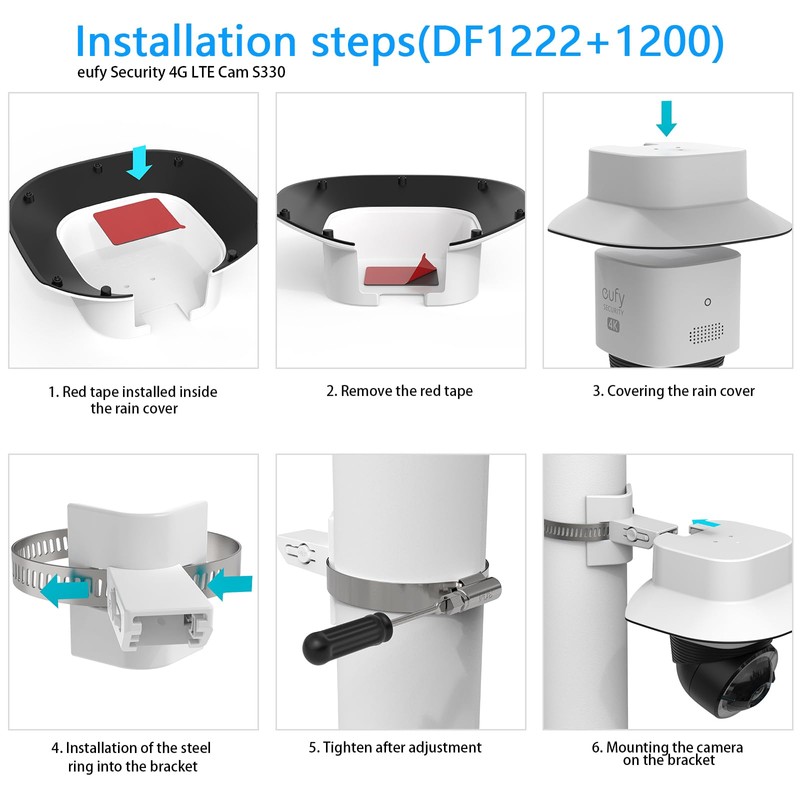 Installation steps(DF1222+1200)
eufy Security 4G LTE Cam S330

eufy SECURITY 4K

1. Red tape installed inside the rain cover

2. Remove the red tape

3. Covering the rain cover

4. Installation of the steel ring into the bracket

5. Tighten after adjustment

6. Mounting the camera on the bracket