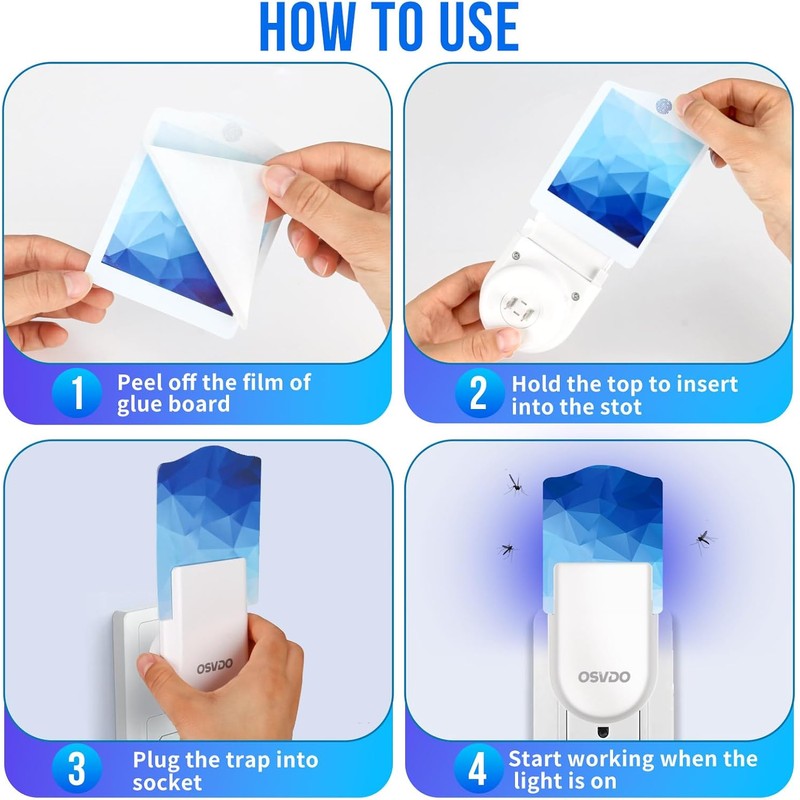 HOW TO USE

1 Peel off the film of glue board

2 Hold the top to insert into the stot

OSVDO

3 Plug the trap into socket

OSVDO

4 Start working when the light is on