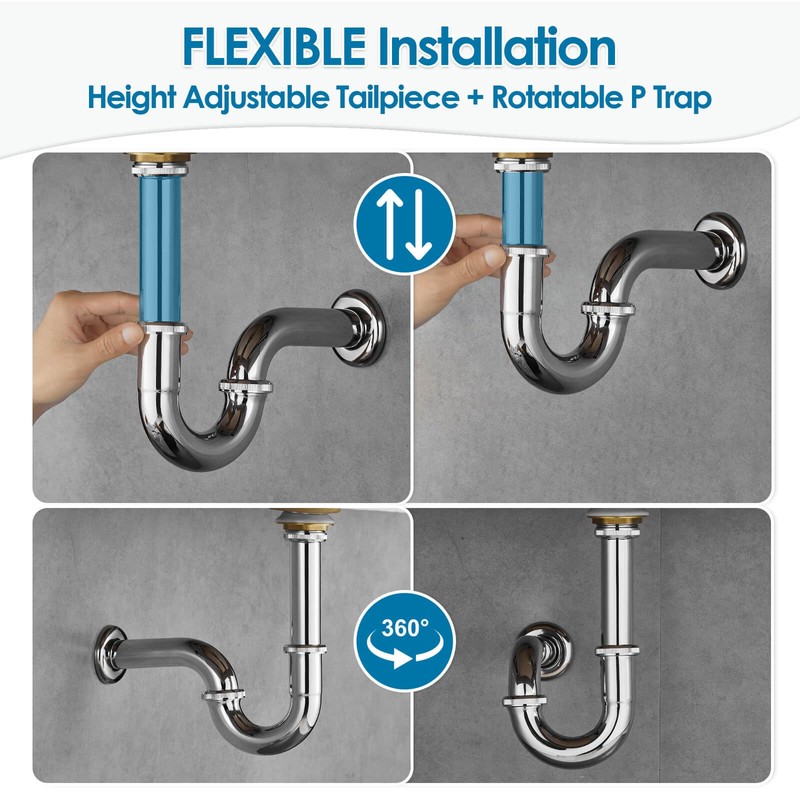 FLEXIBLE Installation
Height Adjustable Tailpiece + Rotatable P Trap

360°