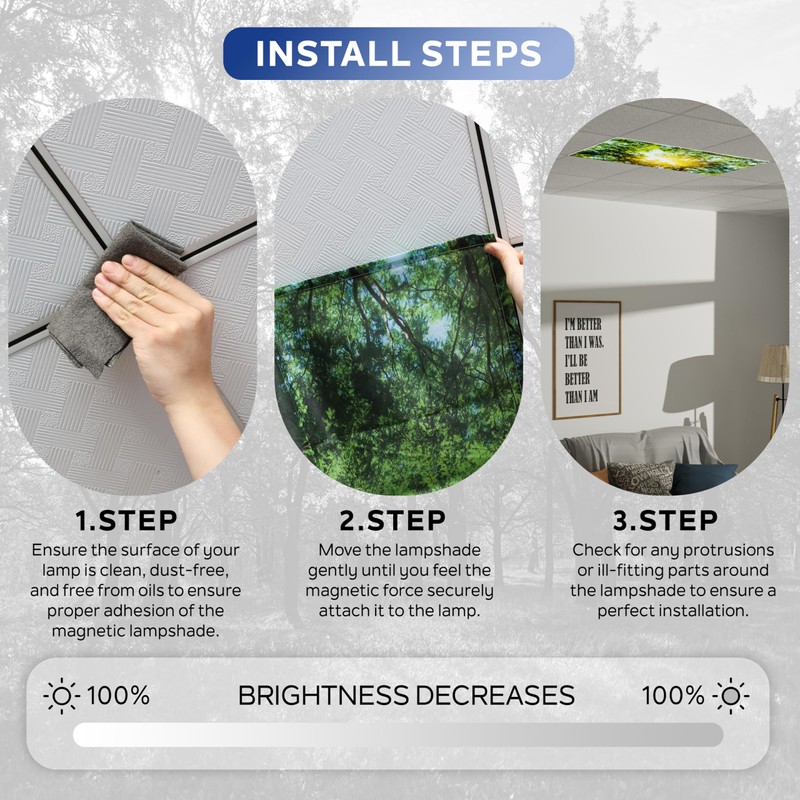 INSTALL STEPS

I'M BETTER THAN I WAS. I'LL BE BETTER THAN I AM

1.STEP
Ensure the surface of your lamp is clean, dust-free, and free from oils to ensure proper adhesion of the magnetic lampshade.

2.STEP
Move the lampshade gently until you feel the magnetic force securely attach it to the lamp.

3.STEP
Check for any protrusions or ill-fitting parts around the lampshade to ensure a perfect installation.

100% BRIGHTNESS DECREASES 100%