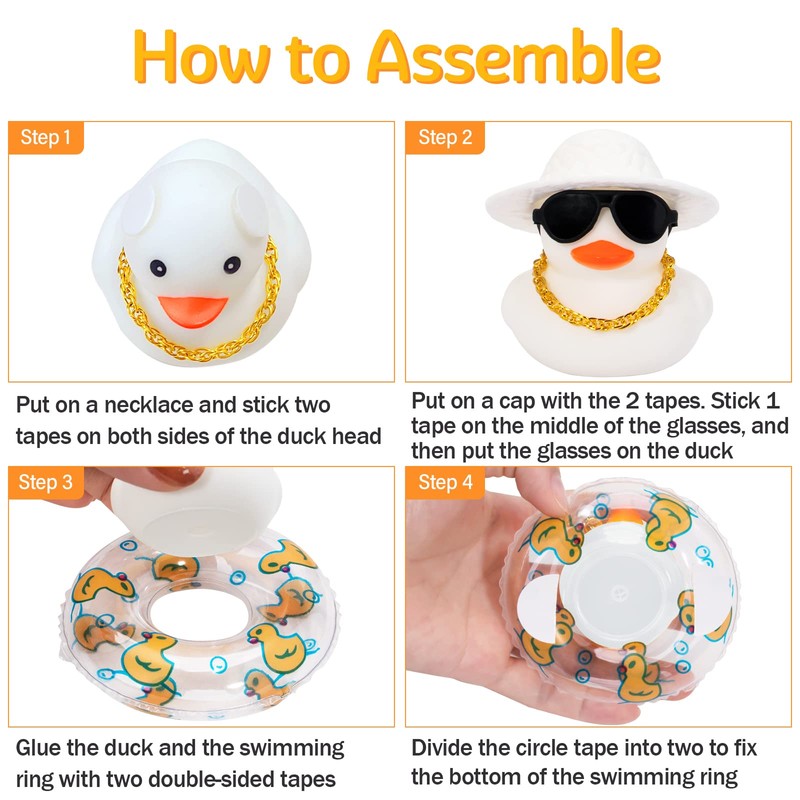 How to Assemble

Step 1

Put on a necklace and stick two tapes on both sides of the duck head

Step 2

Put on a cap with the 2 tapes. Stick 1 tape on the middle of the glasses, and then put the glasses on the duck

Step 3

Glue the duck and the swimming ring with two double-sided tapes

Step 4

Divide the circle tape into two to fix the bottom of the swimming ring