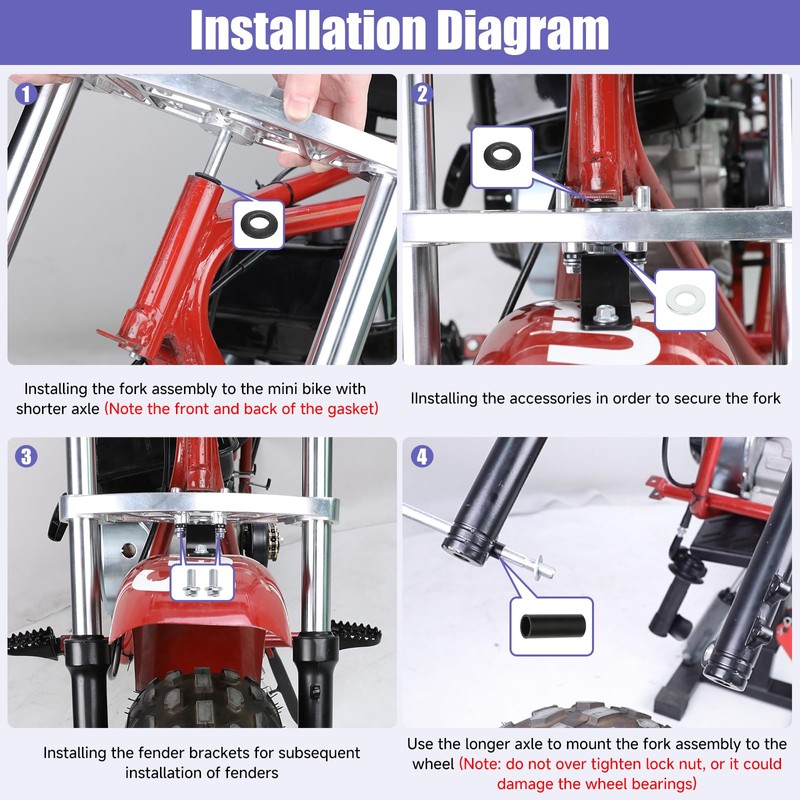 Installation Diagram

1

Installing the fork assembly to the mini bike with shorter axle (Note the front and back of the gasket)

2

IInstalling the accessories in order to secure the fork

3

Installing the fender brackets for subsequent installation of fenders

4

Use the longer axle to mount the fork assembly to the wheel (Note: do not over tighten lock nut, or it could damage the wheel bearings)