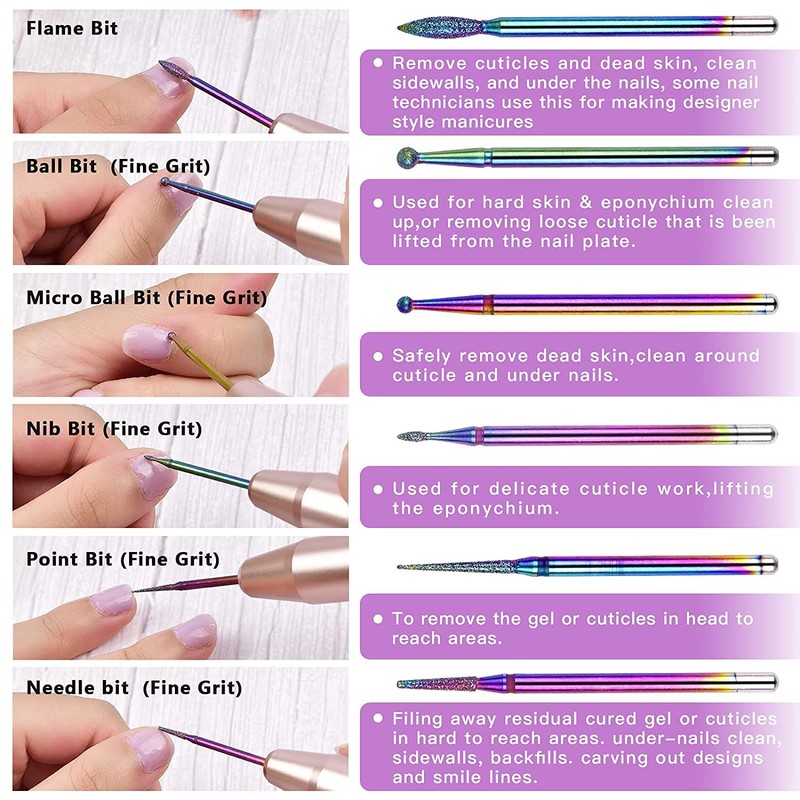 Flame Bit

● Remove cuticles and dead skin, clean sidewalls, and under the nails, some nail technicians use this for making designer style manicures

Ball Bit (Fine Grit)

● Used for hard skin & eponychium clean up,or removing loose cuticle that is been lifted from the nail plate.

Micro Ball Bit (Fine Grit)

● Safely remove dead skin,clean around cuticle and under nails.

Nib Bit (Fine Grit)

● Used for delicate cuticle work,lifting the eponychium.

Point Bit (Fine Grit)

● To remove the gel or cuticles in head to reach areas.

Needle bit (Fine Grit)

● Filing away residual cured gel or cuticles in hard to reach areas. under-nails clean, sidewalls, backfills. carving out designs and smile lines.