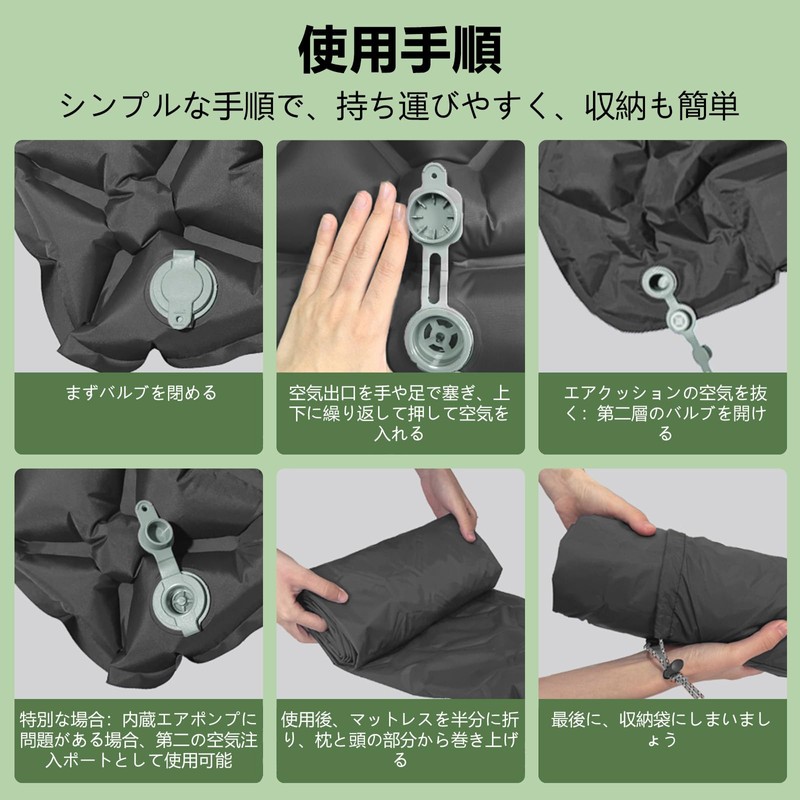 使用手順

シンプルな手順で、持ち運びやすく、収納も簡単

まずバルブを閉める

空気出口を手や足で塞ぎ、上下に繰り返して押して空気を入れる

エアクッションの空気を抜く：第二層のバルブを開ける

特別な場合：内蔵エアポンプに問題がある場合、第二の空気注入ポートとして使用可能

使用後、マットレスを半分に折り、枕と頭の部分から巻き上げる

最後に、収納袋にしまいましょう