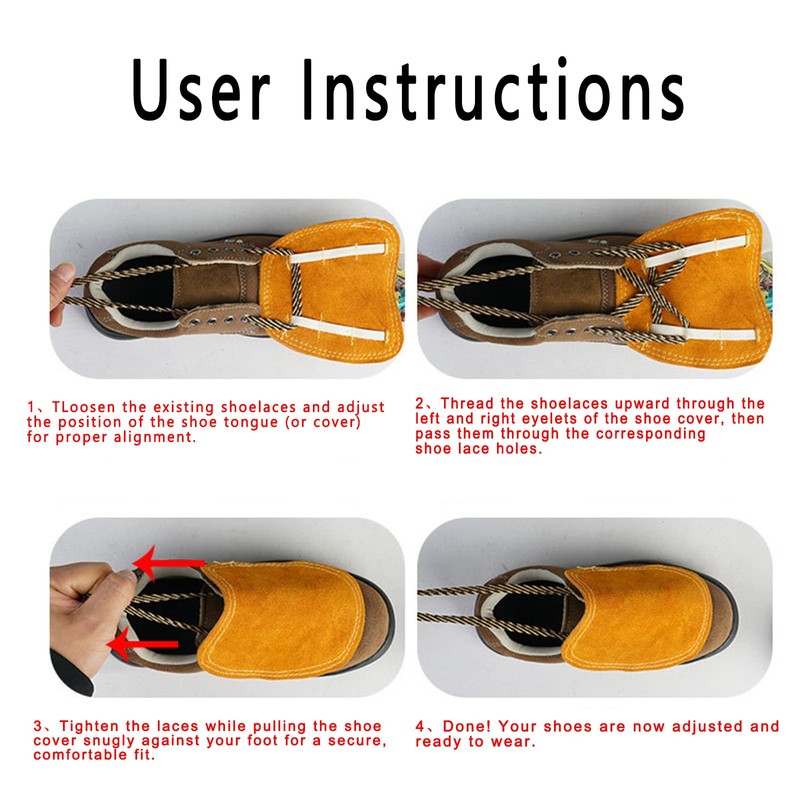 User Instructions

1、TLoosen the existing shoelaces and adjust the position of the shoe tongue (or cover) for proper alignment.

2、Thread the shoelaces upward through the left and right eyelets of the shoe cover, then pass them through the corresponding shoe lace holes.

3、Tighten the laces while pulling the shoe cover snugly against your foot for a secure, comfortable fit.

4、Done! Your shoes are now adjusted and ready to wear.