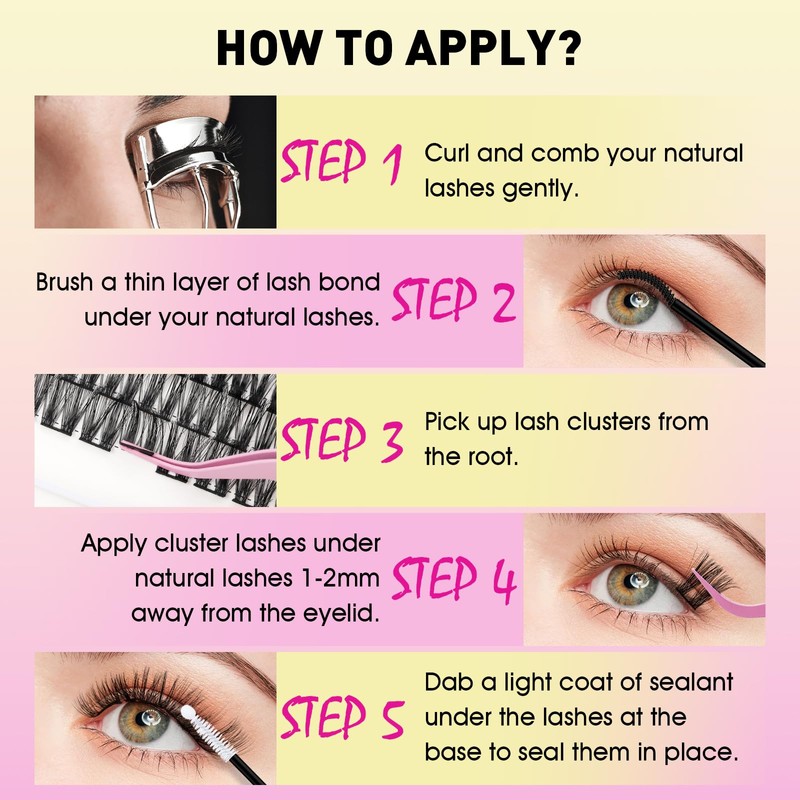 HOW TO APPLY?

STEP 1 Curl and comb your natural lashes gently.

Brush a thin layer of lash bond under your natural lashes. STEP 2

STEP 3 Pick up lash clusters from the root.

Apply cluster lashes under natural lashes 1-2mm away from the eyelid. STEP 4

STEP 5 Dab a light coat of sealant under the lashes at the base to seal them in place.