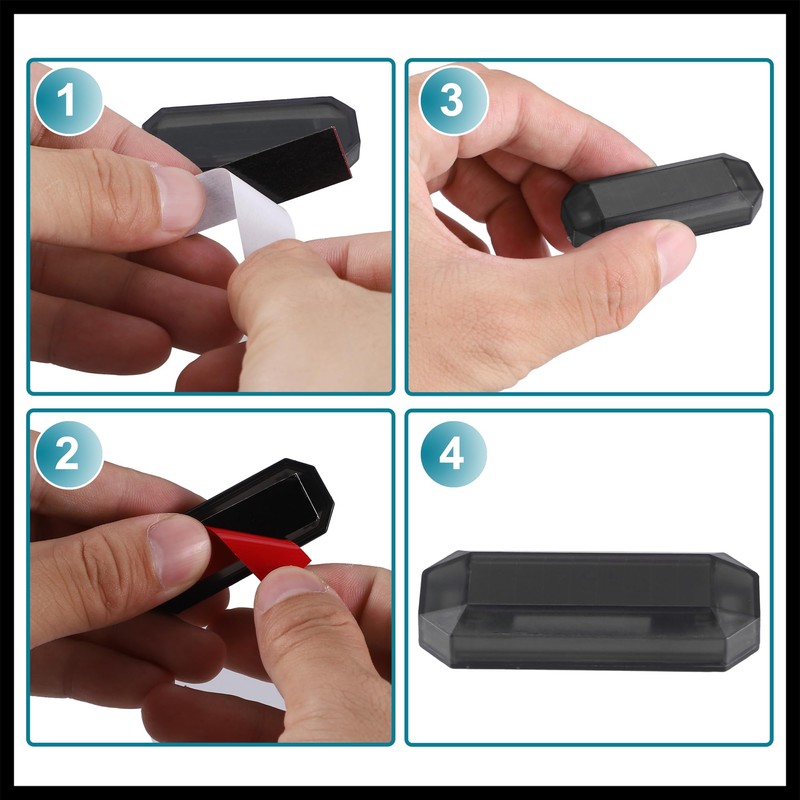 1

3

2

4