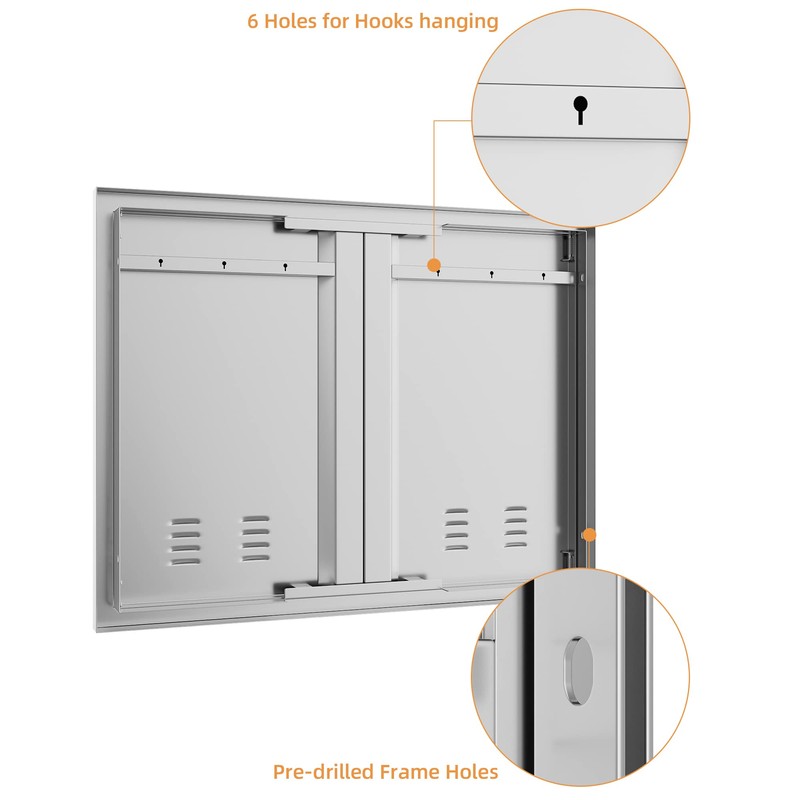 6 Holes for Hooks hanging

Pre-drilled Frame Holes