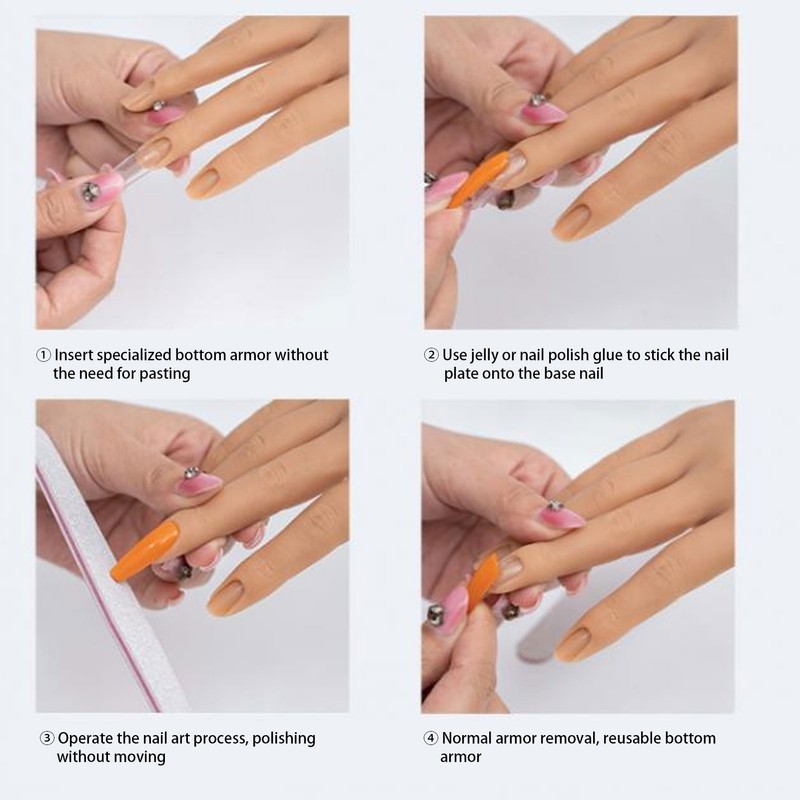 ① Insert specialized bottom armor without the need for pasting

② Use jelly or nail polish glue to stick the nail plate onto the base nail

③ Operate the nail art process, polishing without moving

④ Normal armor removal, reusable bottom armor