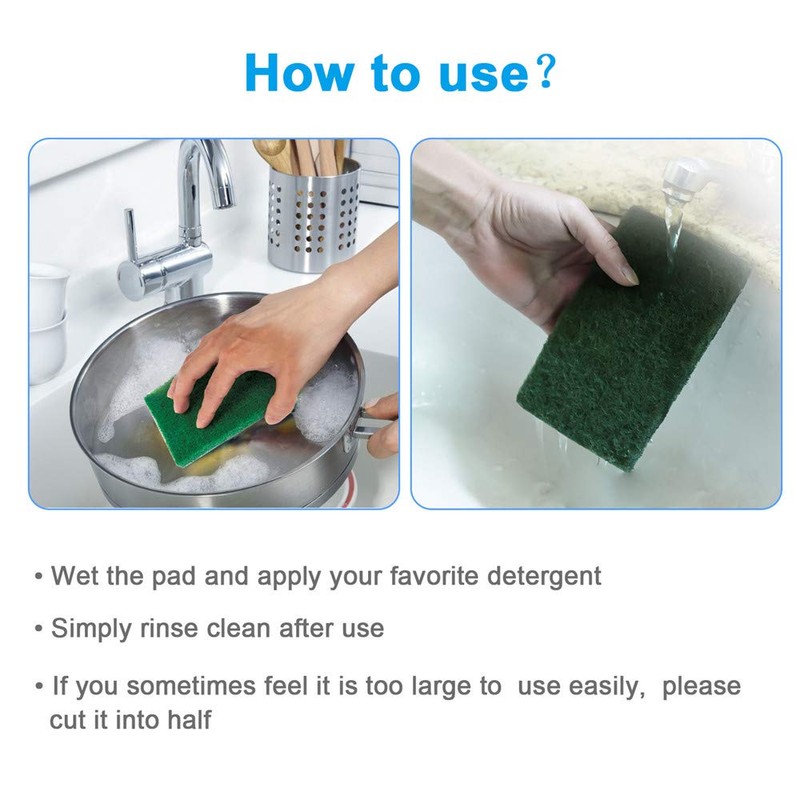 How to use?

• Wet the pad and apply your favorite detergent

• Simply rinse clean after use

• If you sometimes feel it is too large to use easily, please cut it into half