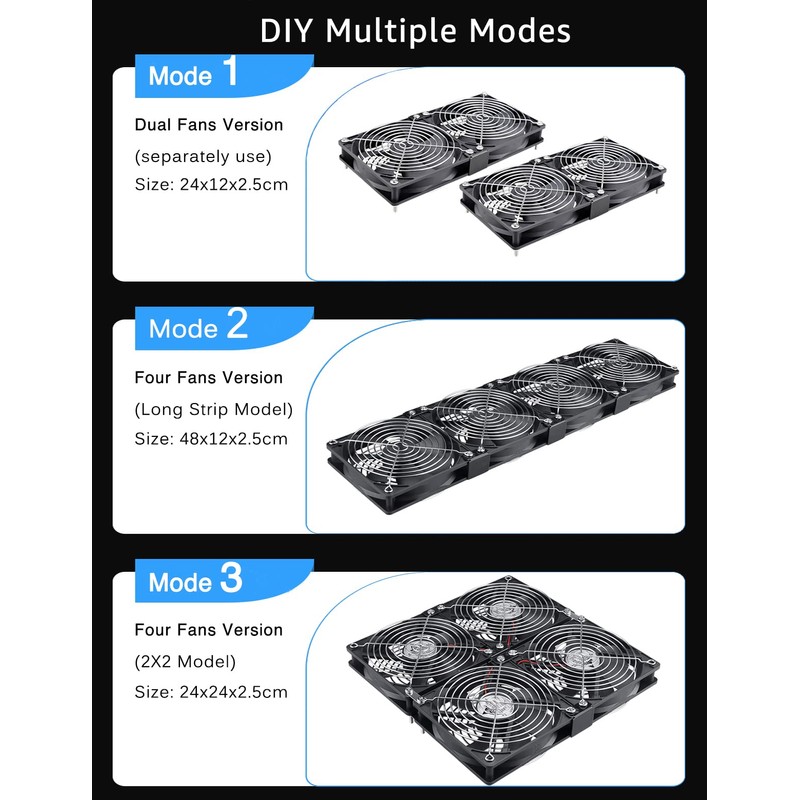 DIY Multiple Modes

Mode 1

Dual Fans Version
(separately use)
Size: 24x12x2.5cm

Mode 2

Four Fans Version
(Long Strip Model)
Size: 48x12x2.5cm

Mode 3

Four Fans Version
(2X2 Model)
Size: 24x24x2.5cm