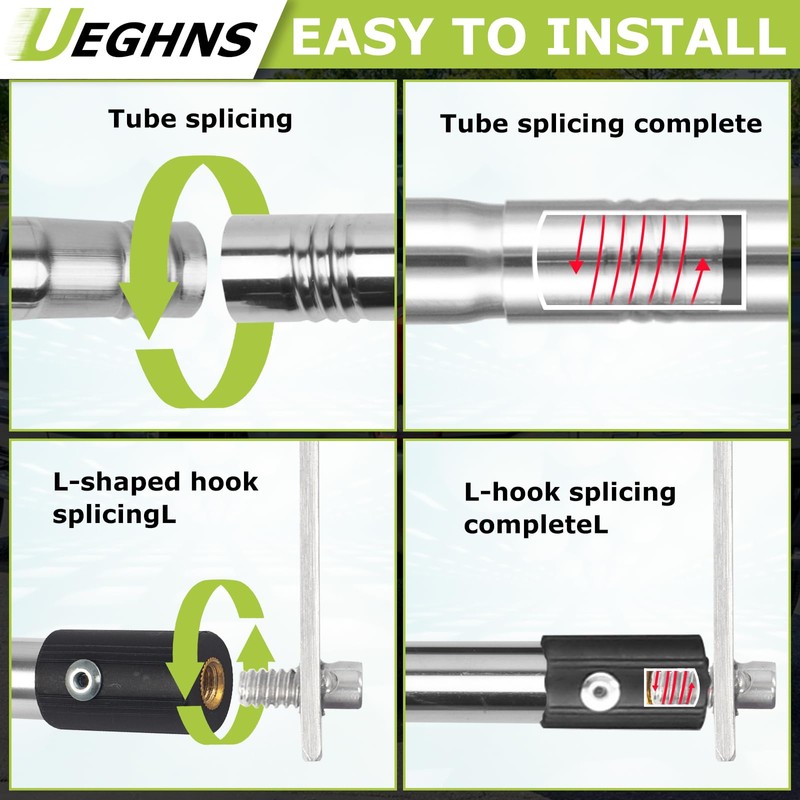 UEGHNS EASY TO INSTALL

Tube splicing

Tube splicing complete

L-shaped hook splicingL

L-hook splicing completeL