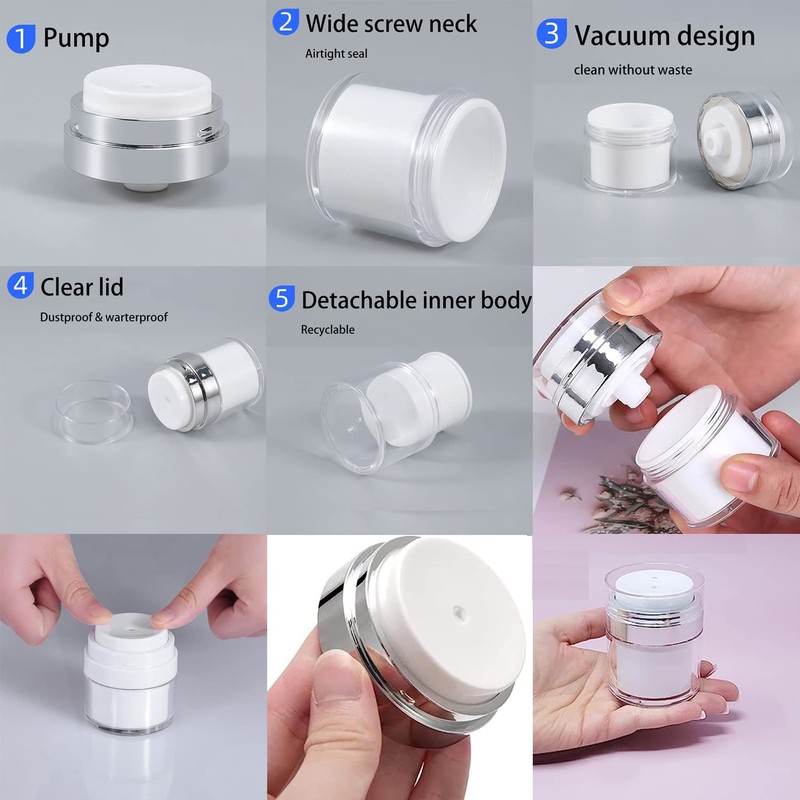 1 Pump

2 Wide screw neck
Airtight seal

3 Vacuum design
clean without waste

4 Clear lid
Dustproof & warterproof

5 Detachable inner body
Recyclable