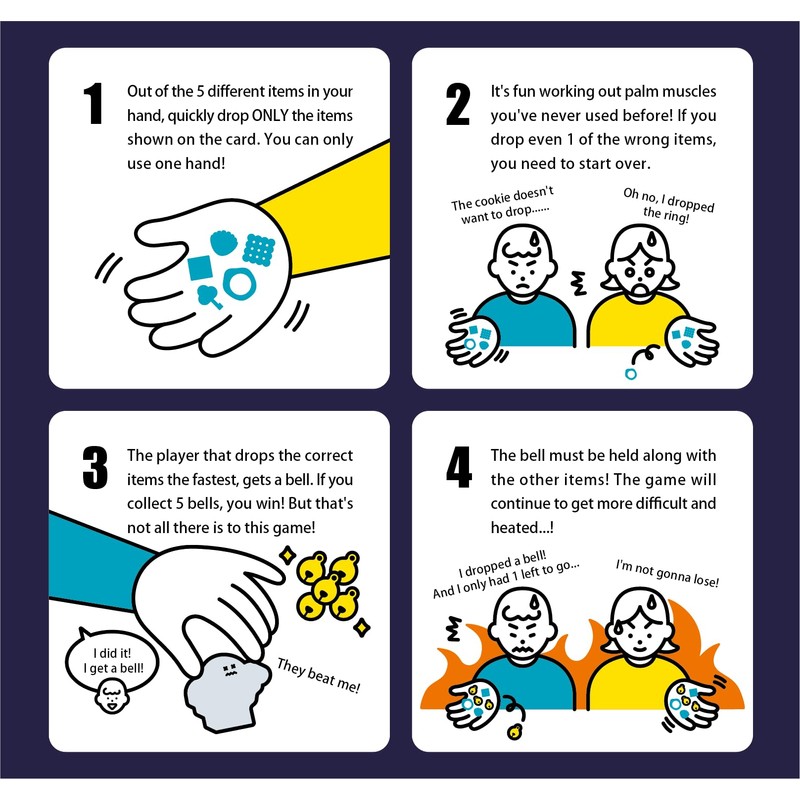 1
Out of the 5 different items in your hand, quickly drop ONLY the items shown on the card. You can only use one hand!

2
It's fun working out palm muscles you've never used before! If you drop even 1 of the wrong items, you need to start over.

The cookie doesn't want to drop......

Oh no, I dropped the ring!

3
The player that drops the correct items the fastest, gets a bell. If you collect 5 bells, you win! But that's not all there is to this game!

I did it! I get a bell!

They beat me!

4
The bell must be held along with the other items! The game will continue to get more difficult and heated...!

I dropped a bell! And I only had 1 left to go...

I'm not gonna lose!