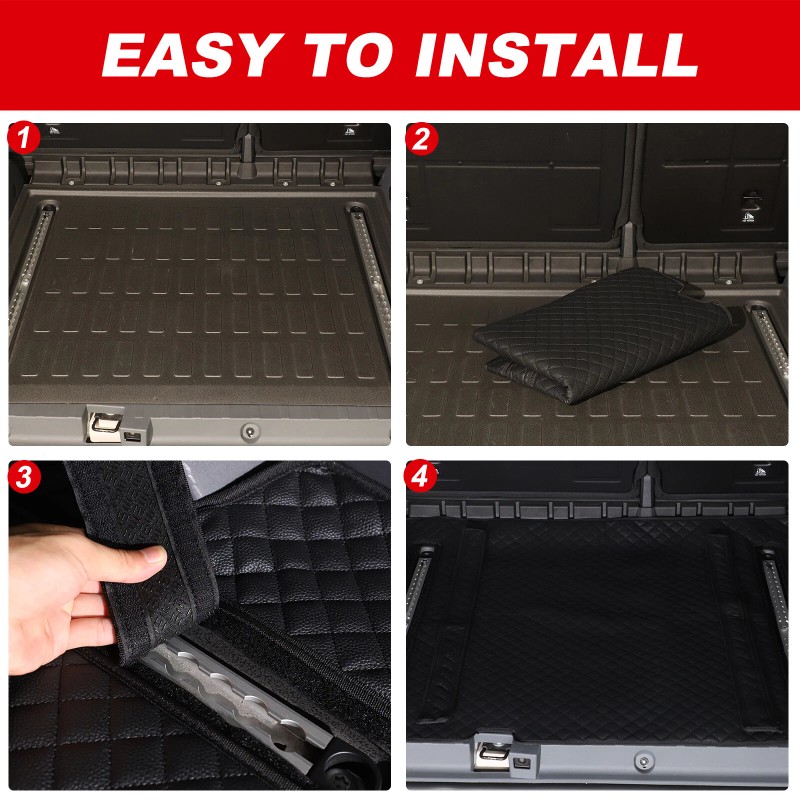 EASY TO INSTALL

1

2

3

4